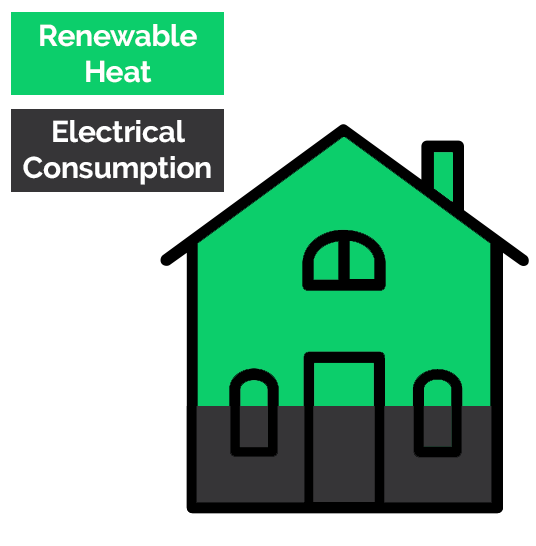 Renewable Heat

Electrical Consumption