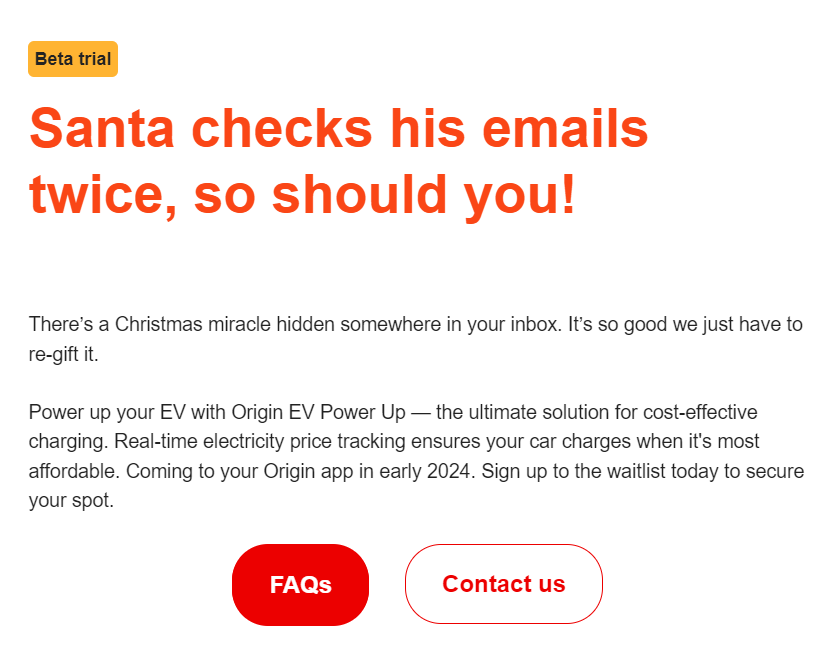 Beta trial

Santa checks his emails twice, so should you!

There’s a Christmas miracle hidden somewhere in your inbox. It’s so good we just have to re-gift it.

Power up your EV with Origin EV Power Up — the ultimate solution for cost-effective charging. Real-time electricity price tracking ensures your car charges when it's most affordable. Coming to your Origin app in early 2024. Sign up to the waitlist today to secure your spot.

FAQs

Contact us