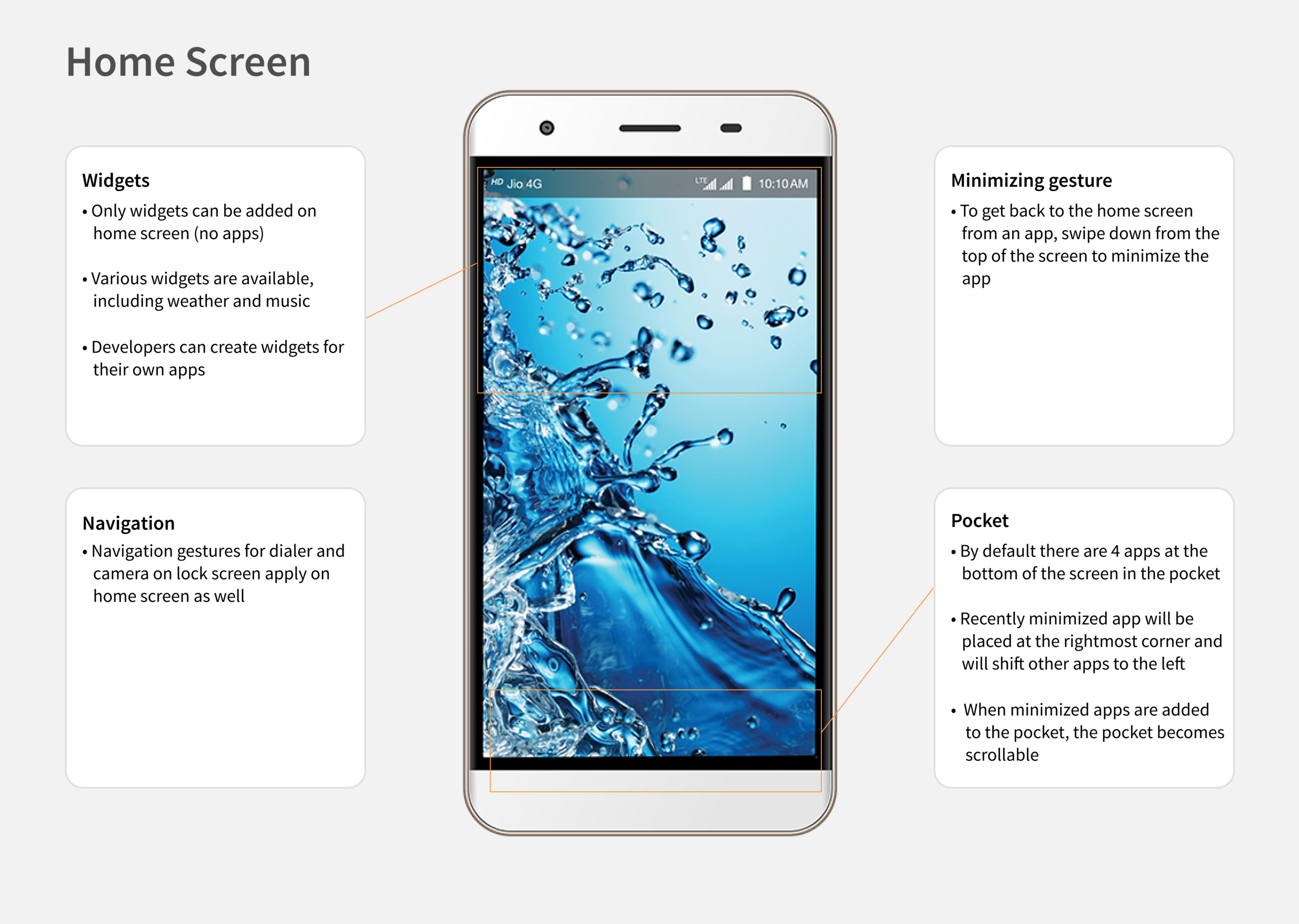 Home Screen

Widgets
• Only widgets can be added on home screen (no apps)

• Various widgets are available, including weather and music

• Developers can create widgets for their own apps

Navigation
• Navigation gestures for dialer and camera on lock screen apply on home screen as well

HD Jio 4G LTE 10:10 AM

Minimizing gesture
• To get back to the home screen from an app, swipe down from the top of the screen to minimize the app

Pocket
• By default there are 4 apps at the bottom of the screen in the pocket

• Recently minimized app will be placed at the rightmost corner and will shift other apps to the left

• When minimized apps are added to the pocket, the pocket becomes scrollable