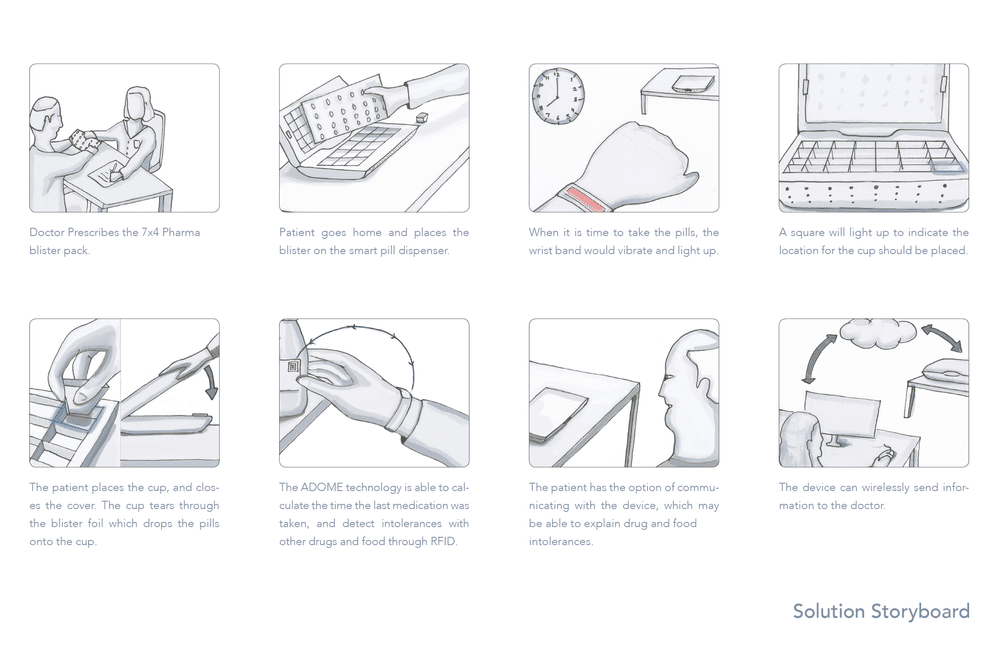 Doctor Prescribes the 7x4 Pharma blister pack.

Patient goes home and places the blister on the smart pill dispenser.

When it is time to take the pills, the wrist band would vibrate and light up.

A square will light up to indicate the location for the cup should be placed.

The patient places the cup, and closes the cover. The cup tears through the blister foil which drops the pills onto the cup.

The ADOME technology is able to calculate the time the last medication was taken, and detect intolerances with other drugs and food through RFID.

The patient has the option of communicating with the device, which may be able to explain drug and food intolerances.

The device can wirelessly send information to the doctor.

Solution Storyboard