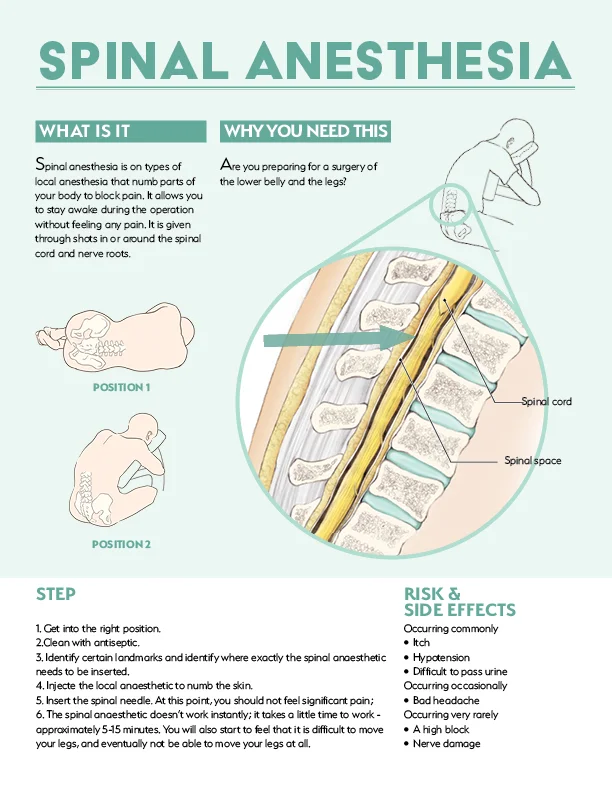 SPINAL ANESTHESIA

WHAT IS IT

Spinal anesthesia is on types of local anesthesia that numb parts of your body to block pain. It allows you to stay awake during the operation without feeling any pain. It is given through shots in or around the spinal cord and nerve roots.

WHY YOU NEED THIS

Are you preparing for a surgery of the lower belly and the legs?

POSITION 1

POSITION 2

Spinal cord

Spinal space

STEP

1. Get into the right position.
2.Clean with antiseptic.
3. Identify certain landmarks and identify where exactly the spinal anaesthetic needs to be inserted.
4. Injecte the local anaesthetic to numb the skin.
5. Insert the spinal needle. At this point, you should not feel significant pain;
6. The spinal anaesthetic doesn't work instantly; it takes a little time to work - approximately 5-15 minutes. You will also start to feel that it is difficult to move your legs, and eventually not be able to move your legs at all.

RISK & SIDE EFFECTS

Occurring commonly
• Itch
• Hypotension
• Difficult to pass urine
Occurring occasionally
• Bad headache
Occurring very rarely
• A high block
• Nerve damage