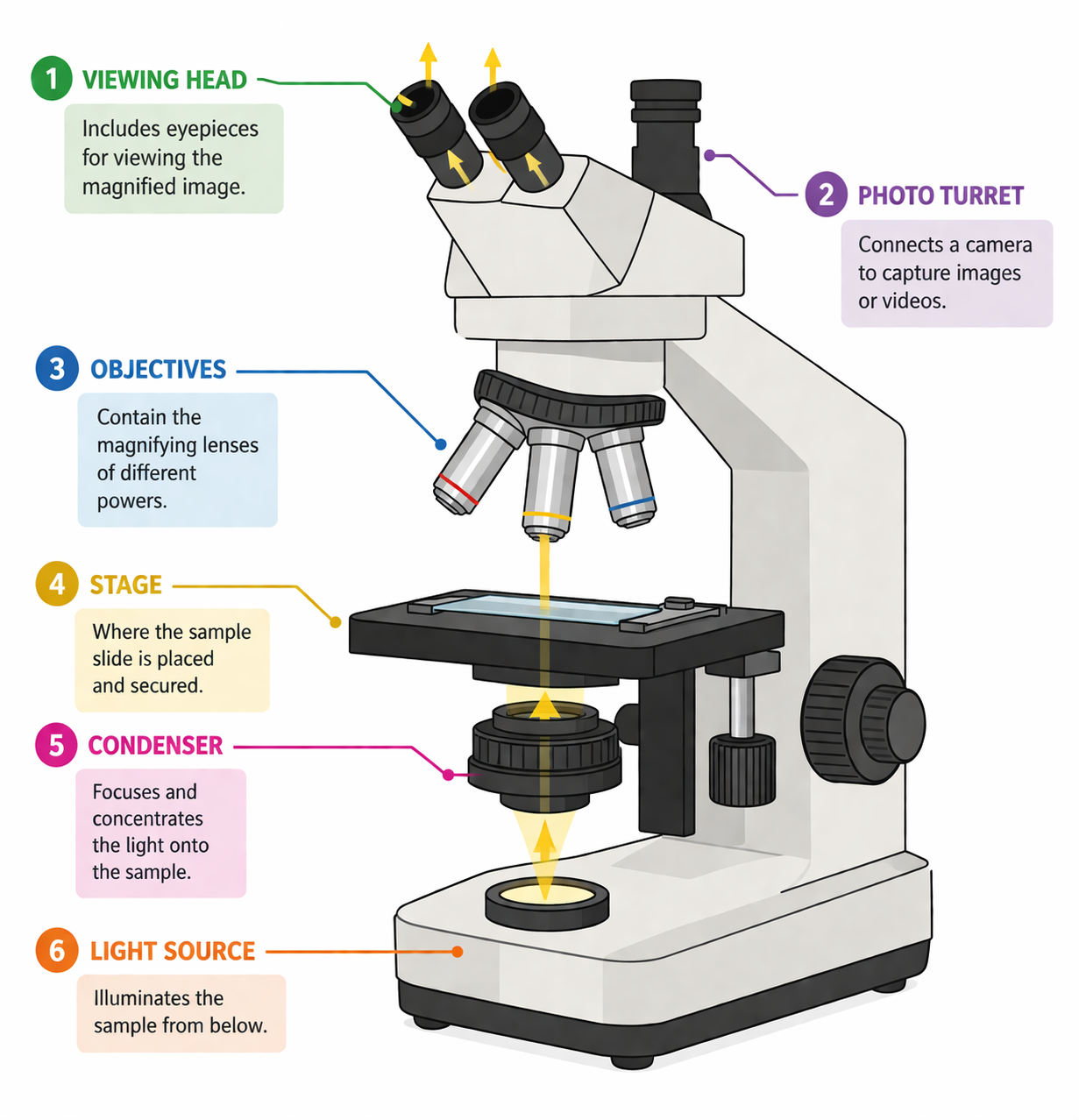 1 VIEWING HEAD

Includes eyepieces for viewing the magnified image.

2 PHOTO TURRET

Connects a camera to capture images or videos.

3 OBJECTIVES

Contain the magnifying lenses of different powers.

4 STAGE

Where the sample slide is placed and secured.

5 CONDENSER

Focuses and concentrates the light onto the sample.

6 LIGHT SOURCE

Illuminates the sample from below.