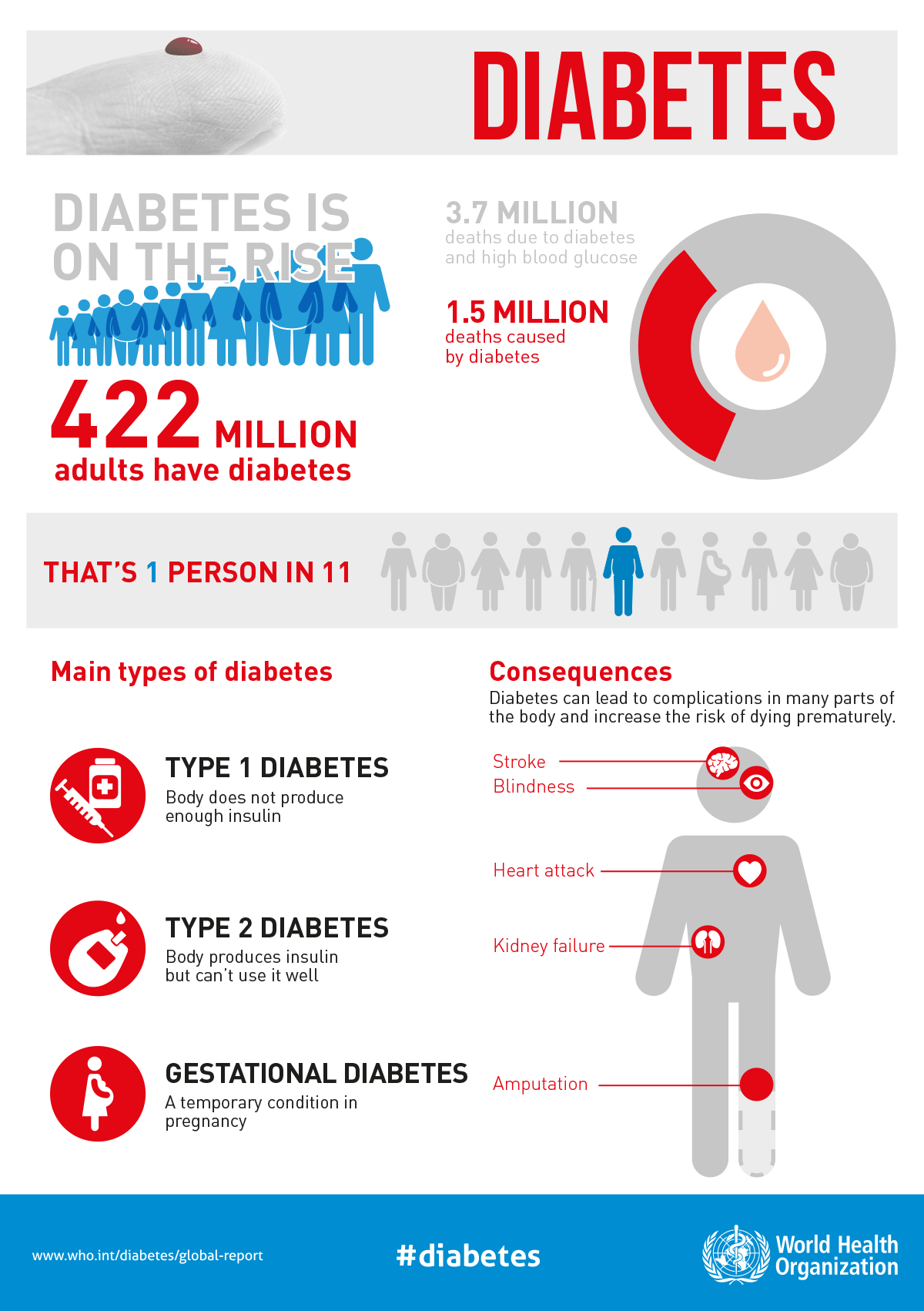 DIABETES

DIABETES IS ON THE RISE

422 MILLION adults have diabetes

3.7 MILLION deaths due to diabetes and high blood glucose

1.5 MILLION deaths caused by diabetes

THAT'S 1 PERSON IN 11

Main types of diabetes

TYPE 1 DIABETES
Body does not produce enough insulin

TYPE 2 DIABETES
Body produces insulin but can't use it well

GESTATIONAL DIABETES
A temporary condition in pregnancy

Consequences
Diabetes can lead to complications in many parts of the body and increase the risk of dying prematurely.

Stroke
Blindness
Heart attack
Kidney failure
Amputation

www.who.int/diabetes/global-report

#diabetes

World Health Organization