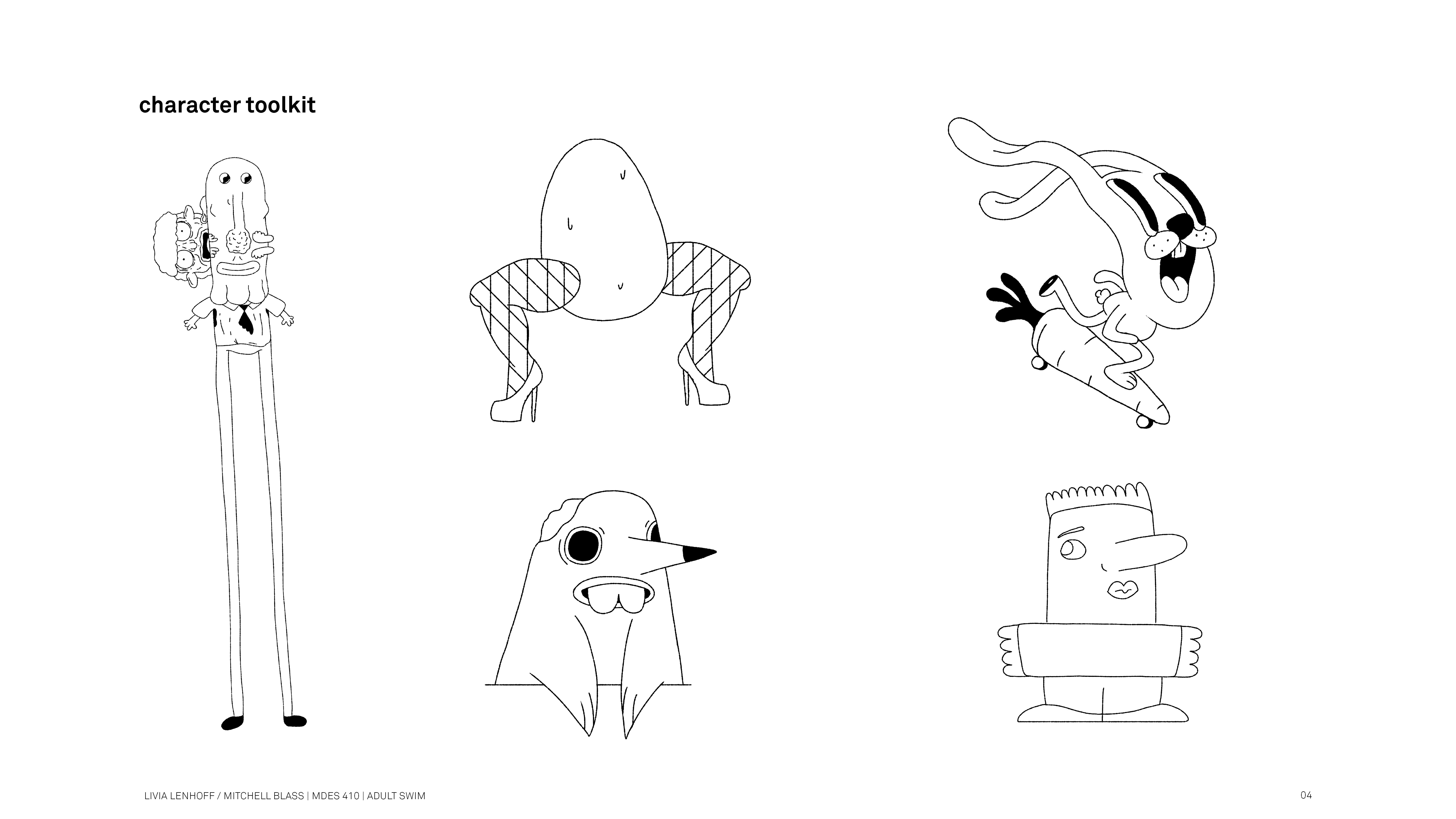 character toolkit

LIVIA LENHOFF / MITCHELL BLASS | MDES 410 | ADULT SWIM

04