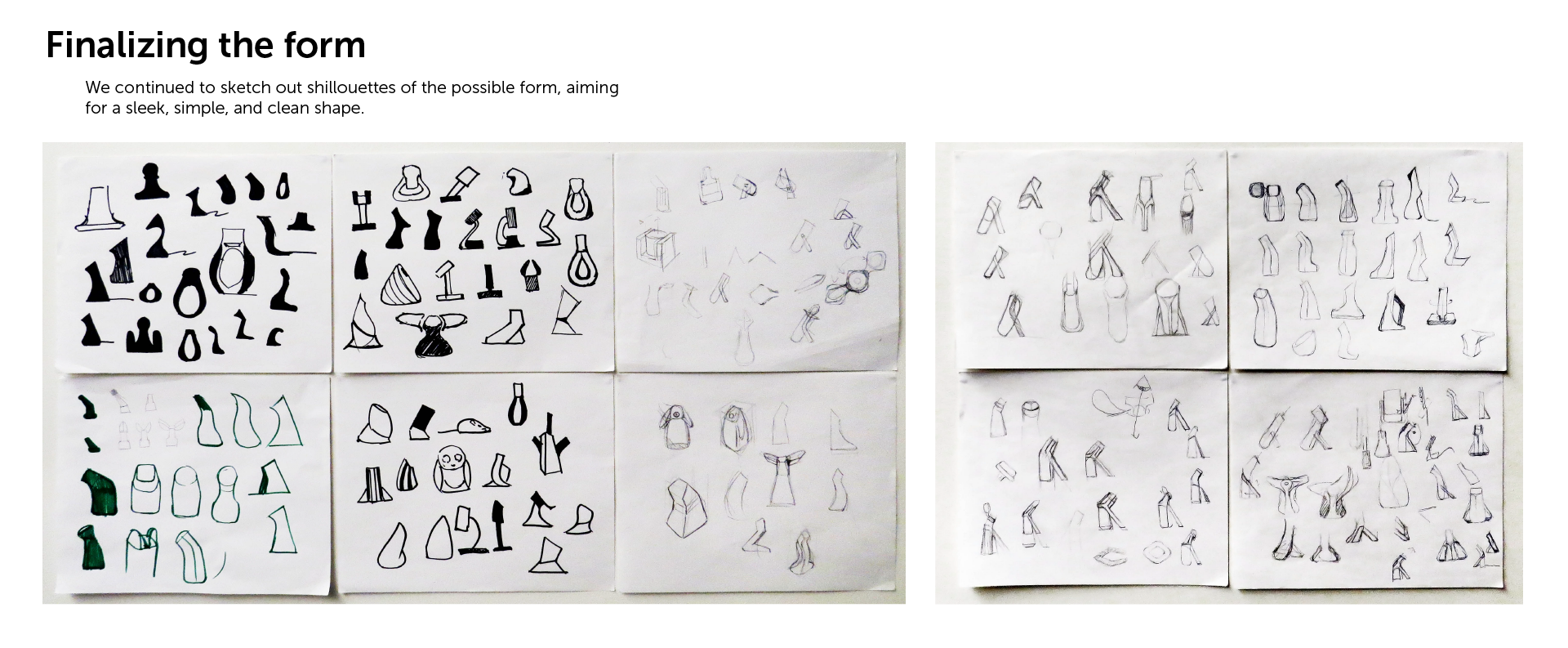 Finalizing the form

We continued to sketch out shillouettes of the possible form, aiming for a sleek, simple, and clean shape.