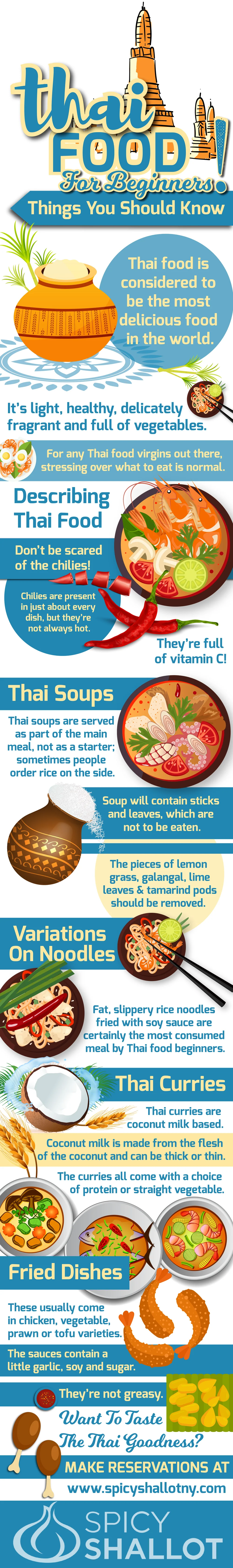 thai FOOD For Beginners!

Things You Should Know

Thai food is considered to be the most delicious food in the world.

It's light, healthy, delicately fragrant and full of vegetables.

For any Thai food virgins out there, stressing over what to eat is normal.

Describing Thai Food

Don't be scared of the chilies!

Chilies are present in just about every dish, but they're not always hot.

They're full of vitamin C!

Thai Soups

Thai soups are served as part of the main meal, not as a starter; sometimes people order rice on the side.

Soup will contain sticks and leaves, which are not to be eaten.

The pieces of lemon grass, galangal, lime leaves & tamarind pods should be removed.

Variations On Noodles

Fat, slippery rice noodles fried with soy sauce are certainly the most consumed meal by Thai food beginners.

Thai Curries

Thai curries are coconut milk based.

Coconut milk is made from the flesh of the coconut and can be thick or thin.

The curries all come with a choice of protein or straight vegetable.

Fried Dishes

These usually come in chicken, vegetable, prawn or tofu varieties.

The sauces contain a little garlic, soy and sugar.

They're not greasy.

Want To Taste The Thai Goodness?

MAKE RESERVATIONS AT www.spicyshallotny.com

SPICY SHALLOT