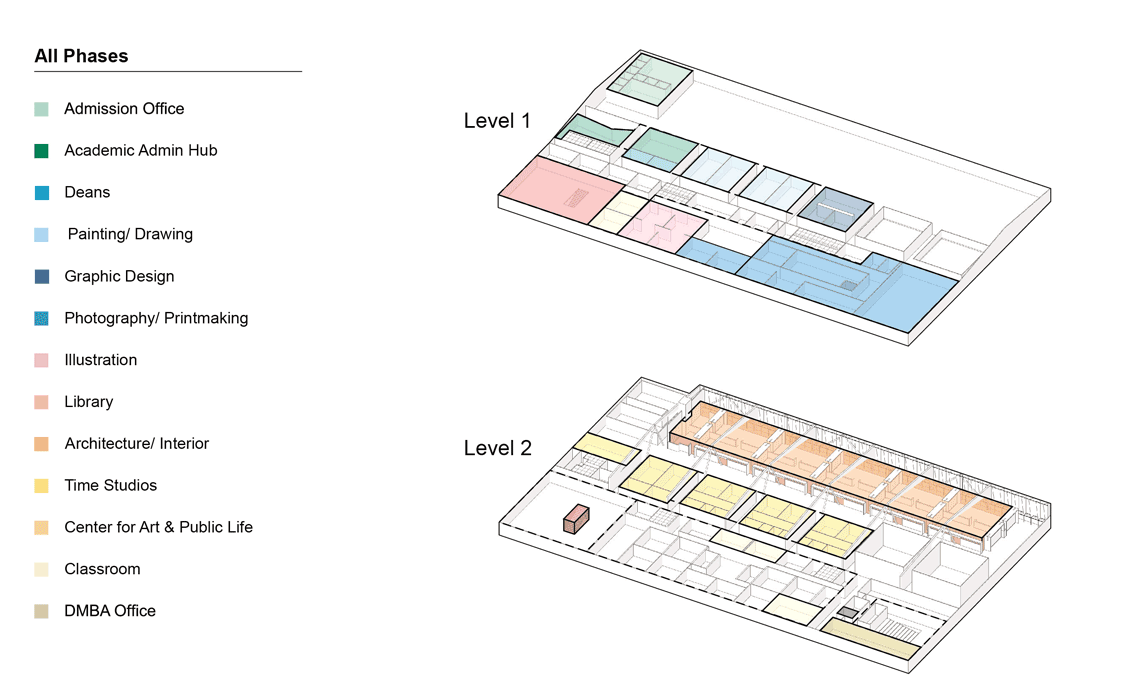 All Phases

Admission Office

Academic Admin Hub

Deans

Painting/ Drawing

Graphic Design

Photography/ Printmaking

Illustration

Library

Architecture/ Interior

Time Studios

Center for Art & Public Life

Classroom

DMBA Office

Level 1

Level 2