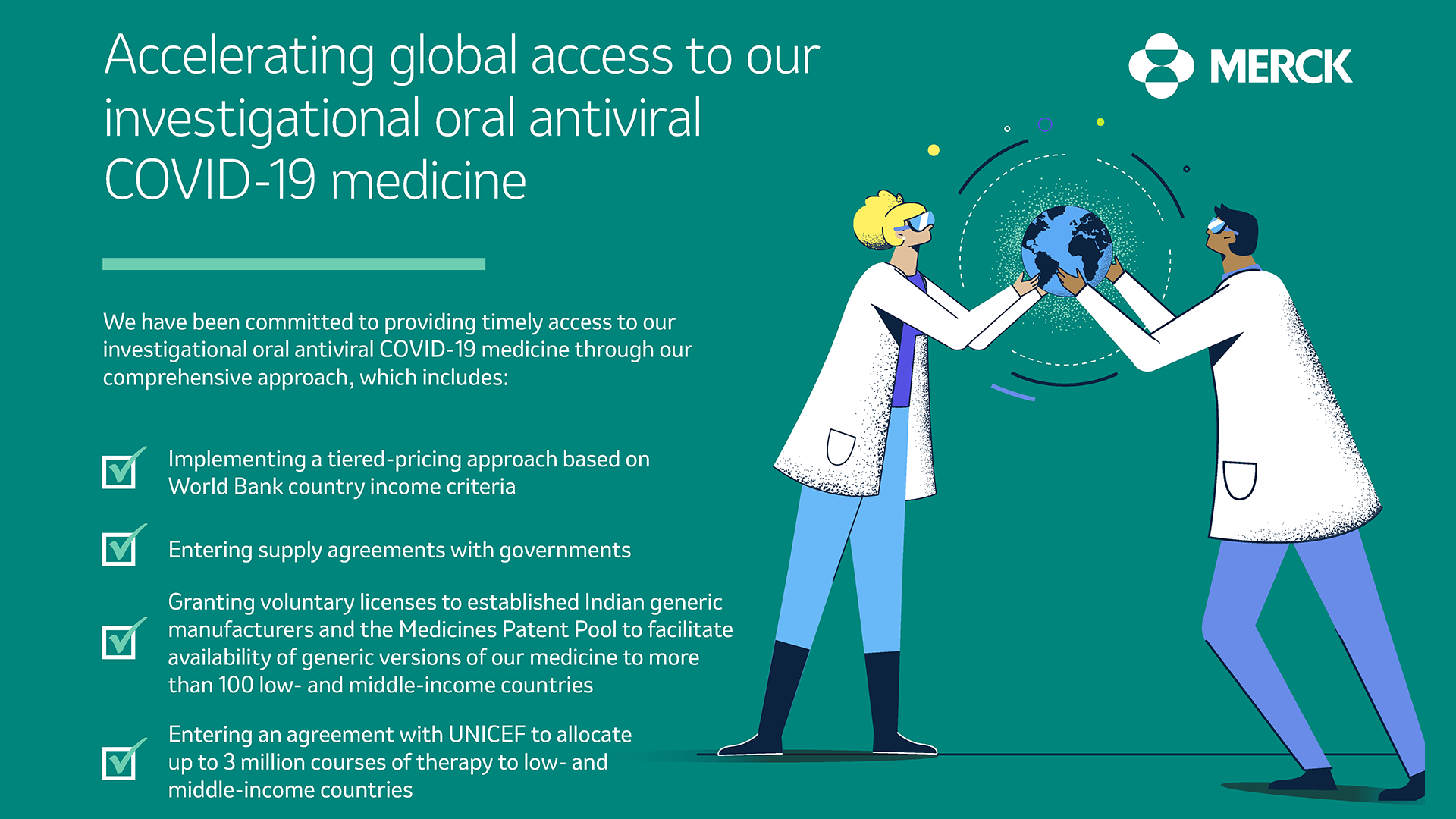 Accelerating global access to our investigational oral antiviral COVID-19 medicine

MERCK

We have been committed to providing timely access to our investigational oral antiviral COVID-19 medicine through our comprehensive approach, which includes:

Implementing a tiered-pricing approach based on World Bank country income criteria

Entering supply agreements with governments

Granting voluntary licenses to established Indian generic manufacturers and the Medicines Patent Pool to facilitate availability of generic versions of our medicine to more than 100 low- and middle-income countries

Entering an agreement with UNICEF to allocate up to 3 million courses of therapy to low- and middle-income countries