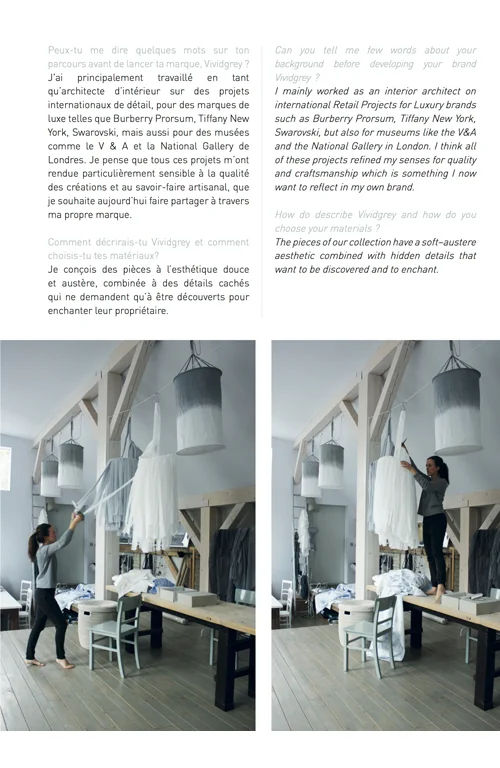 Peux-tu me dire quelques mots sur ton parcours avant de lancer ta marque, Vividgrey ?
J'ai principalement travaillé en tant qu'architecte d'intérieur sur des projets internationaux de détail, pour des marques de luxe telles que Burberry Prorsum, Tiffany New York, Swarovski, mais aussi pour des musées comme le V & A et la National Gallery de Londres. Je pense que tous ces projets m'ont rendue particulièrement sensible à la qualité des créations et au savoir-faire artisanal, que je souhaite aujourd'hui faire partager à travers ma propre marque.

Comment décrirais-tu Vividgrey et comment choisis-tu tes matériaux?
Je conçois des pièces à l'esthétique douce et austère, combinée à des détails cachés qui ne demandent qu'à être découverts pour enchanter leur propriétaire.

Can you tell me few words about your background before developing your brand Vividgrey ?
I mainly worked as an interior architect on international Retail Projects for Luxury brands such as Burberry Prorsum, Tiffany New York, Swarovski, but also for museums like the V&A and the National Gallery in London. I think all of these projects refined my senses for quality and craftsmanship which is something I now want to reflect in my own brand.

How do describe Vividgrey and how do you choose your materials ?
The pieces of our collection have a soft-austere aesthetic combined with hidden details that want to be discovered and to enchant.