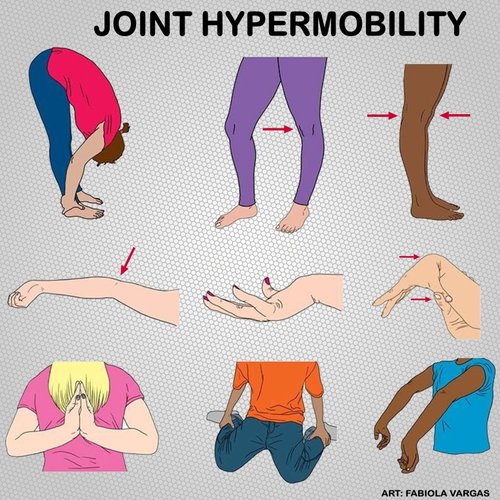 JOINT HYPERMOBILITY

ART: FABIOLA VARGAS