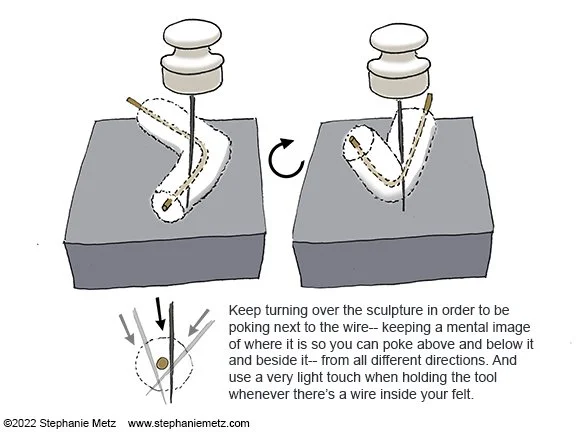 Keep turning over the sculpture in order to be poking next to the wire-- keeping a mental image of where it is so you can poke above and below it and beside it-- from all different directions. And use a very light touch when holding the tool whenever there's a wire inside your felt.

©2022 Stephanie Metz www.stephaniemetz.com