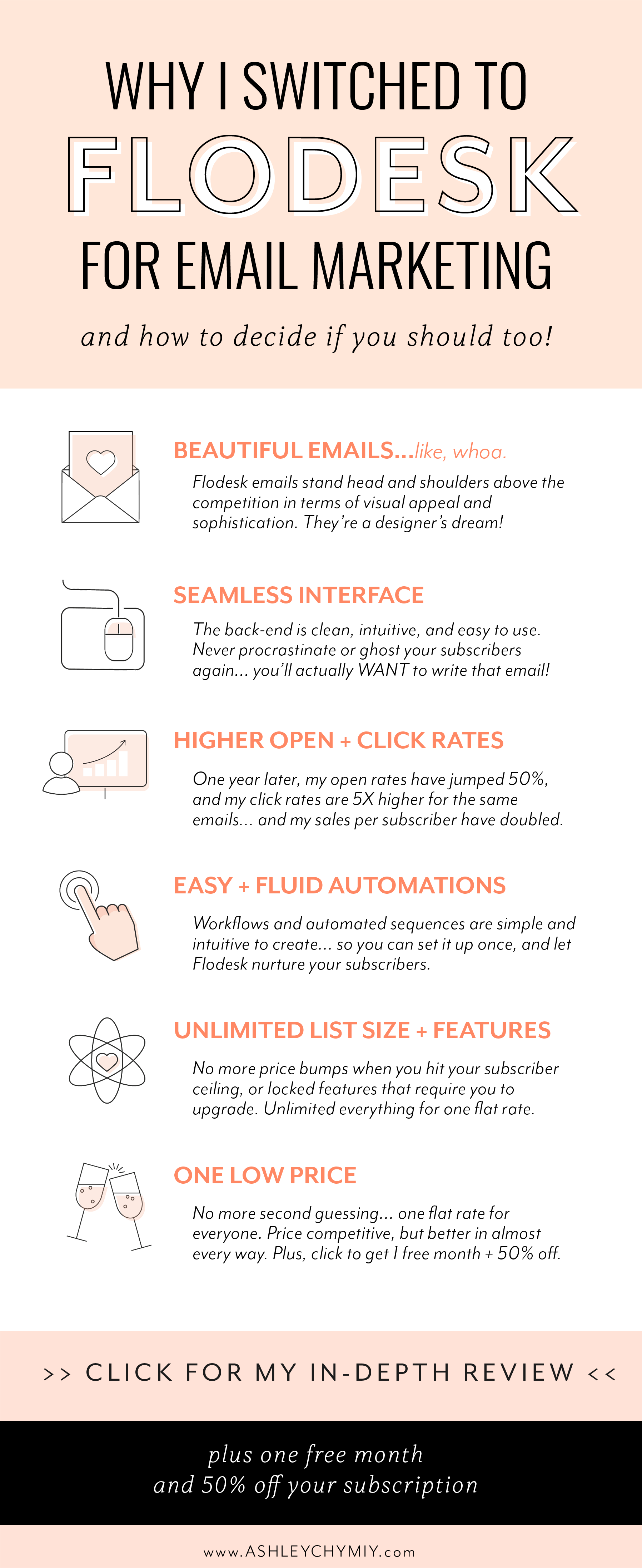 WHY I SWITCHED TO
FLODESK
FOR EMAIL MARKETING

and how to decide if you should too!

BEAUTIFUL EMAILS...like, whoa.
Flodesk emails stand head and shoulders above the competition in terms of visual appeal and sophistication. They're a designer's dream!

SEAMLESS INTERFACE
The back-end is clean, intuitive, and easy to use. Never procrastinate or ghost your subscribers again... you'll actually WANT to write that email!

HIGHER OPEN + CLICK RATES
One year later, my open rates have jumped 50%, and my click rates are 5X higher for the same emails... and my sales per subscriber have doubled.

EASY + FLUID AUTOMATIONS
Workflows and automated sequences are simple and intuitive to create... so you can set it up once, and let Flodesk nurture your subscribers.

UNLIMITED LIST SIZE + FEATURES
No more price bumps when you hit your subscriber ceiling, or locked features that require you to upgrade. Unlimited everything for one flat rate.

ONE LOW PRICE
No more second guessing... one flat rate for everyone. Price competitive, but better in almost every way. Plus, click to get 1 free month + 50% off.

>> CLICK FOR MY IN-DEPTH REVIEW <<

plus one free month
and 50% off your subscription

www.ASHLEYCHYMIY.com