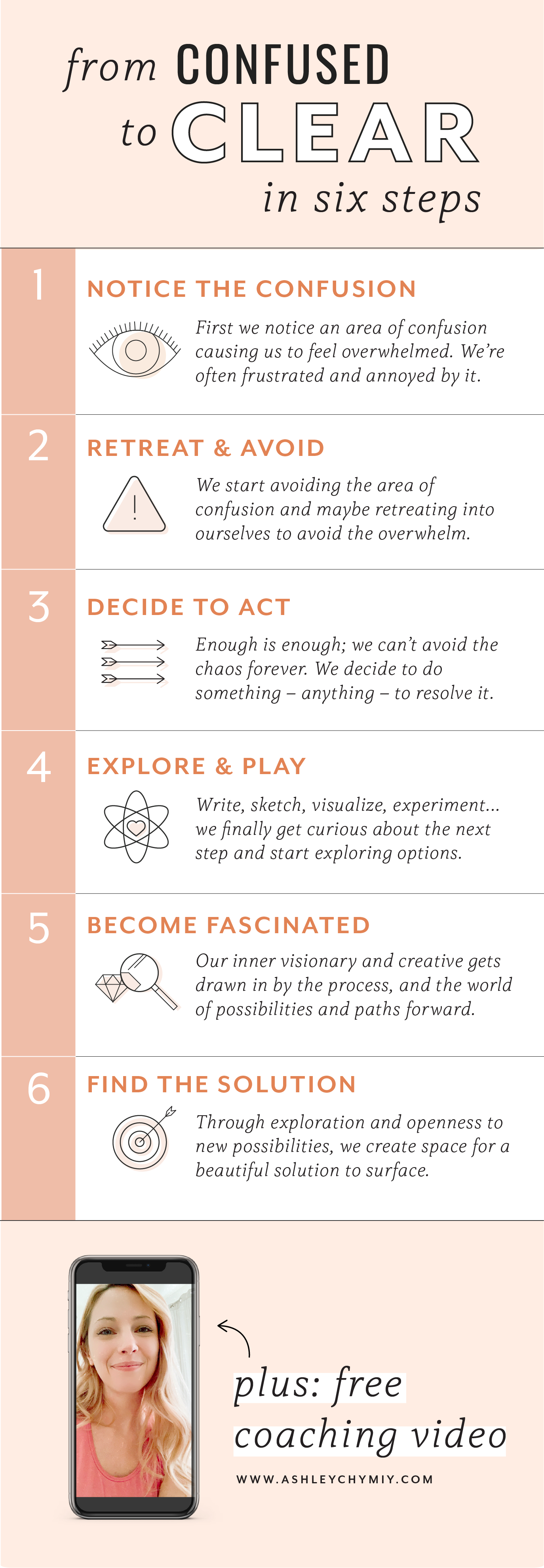 from CONFUSED to CLEAR in six steps

1 NOTICE THE CONFUSION

First we notice an area of confusion causing us to feel overwhelmed. We're often frustrated and annoyed by it.

2 RETREAT & AVOID

We start avoiding the area of confusion and maybe retreating into ourselves to avoid the overwhelm.

3 DECIDE TO ACT

Enough is enough; we can't avoid the chaos forever. We decide to do something – anything – to resolve it.

4 EXPLORE & PLAY

Write, sketch, visualize, experiment... we finally get curious about the next step and start exploring options.

5 BECOME FASCINATED

Our inner visionary and creative gets drawn in by the process, and the world of possibilities and paths forward.

6 FIND THE SOLUTION

Through exploration and openness to new possibilities, we create space for a beautiful solution to surface.

plus: free coaching video

WWW.ASHLEYCHYMIY.COM