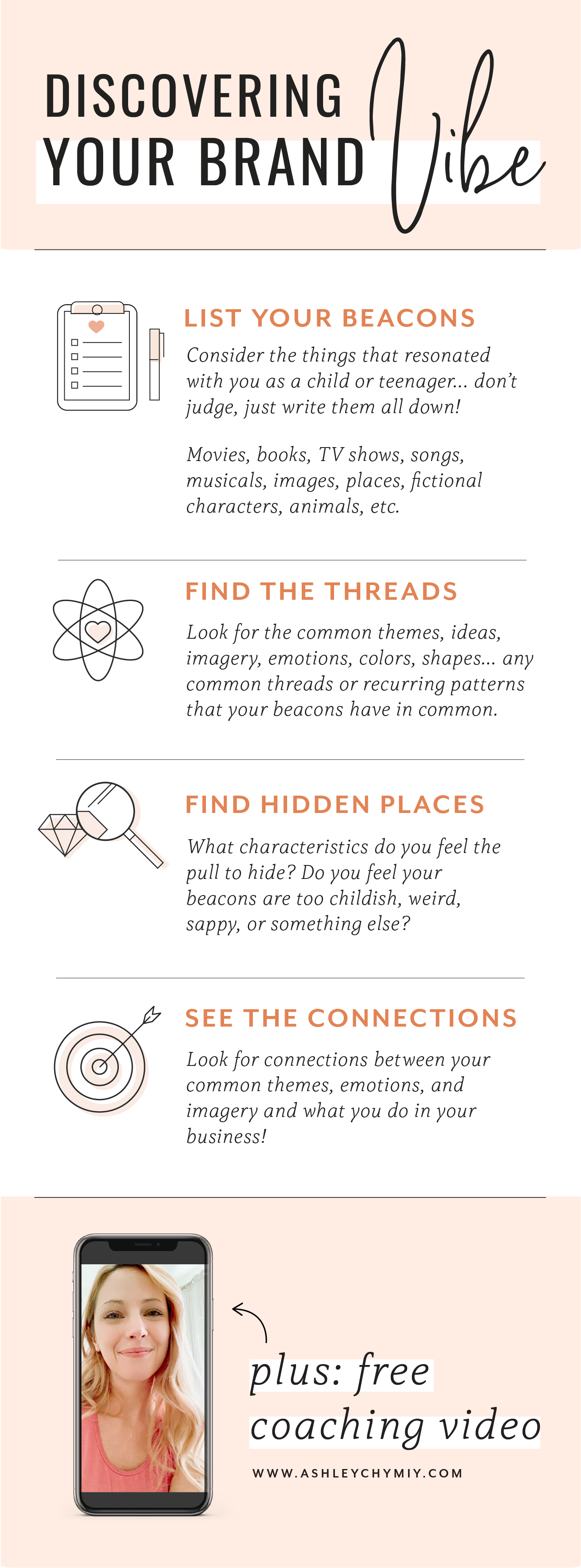 DISCOVERING YOUR BRAND Vibe

LIST YOUR BEACONS

Consider the things that resonated with you as a child or teenager... don't judge, just write them all down!

Movies, books, TV shows, songs, musicals, images, places, fictional characters, animals, etc.

FIND THE THREADS

Look for the common themes, ideas, imagery, emotions, colors, shapes... any common threads or recurring patterns that your beacons have in common.

FIND HIDDEN PLACES

What characteristics do you feel the pull to hide? Do you feel your beacons are too childish, weird, sappy, or something else?

SEE THE CONNECTIONS

Look for connections between your common themes, emotions, and imagery and what you do in your business!

plus: free coaching video

WWW.ASHLEYCHYMIY.COM