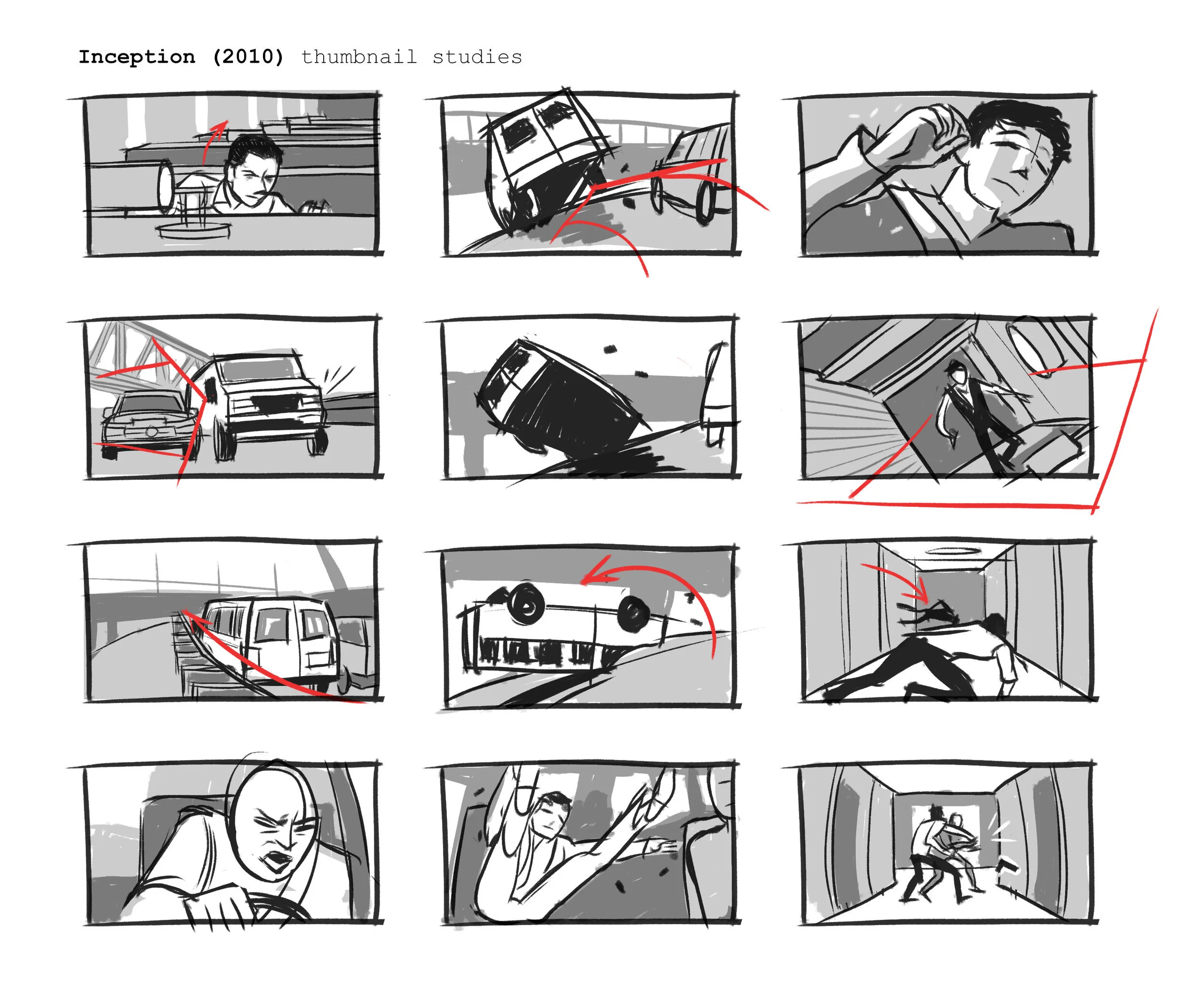 Inception (2010) thumbnail studies