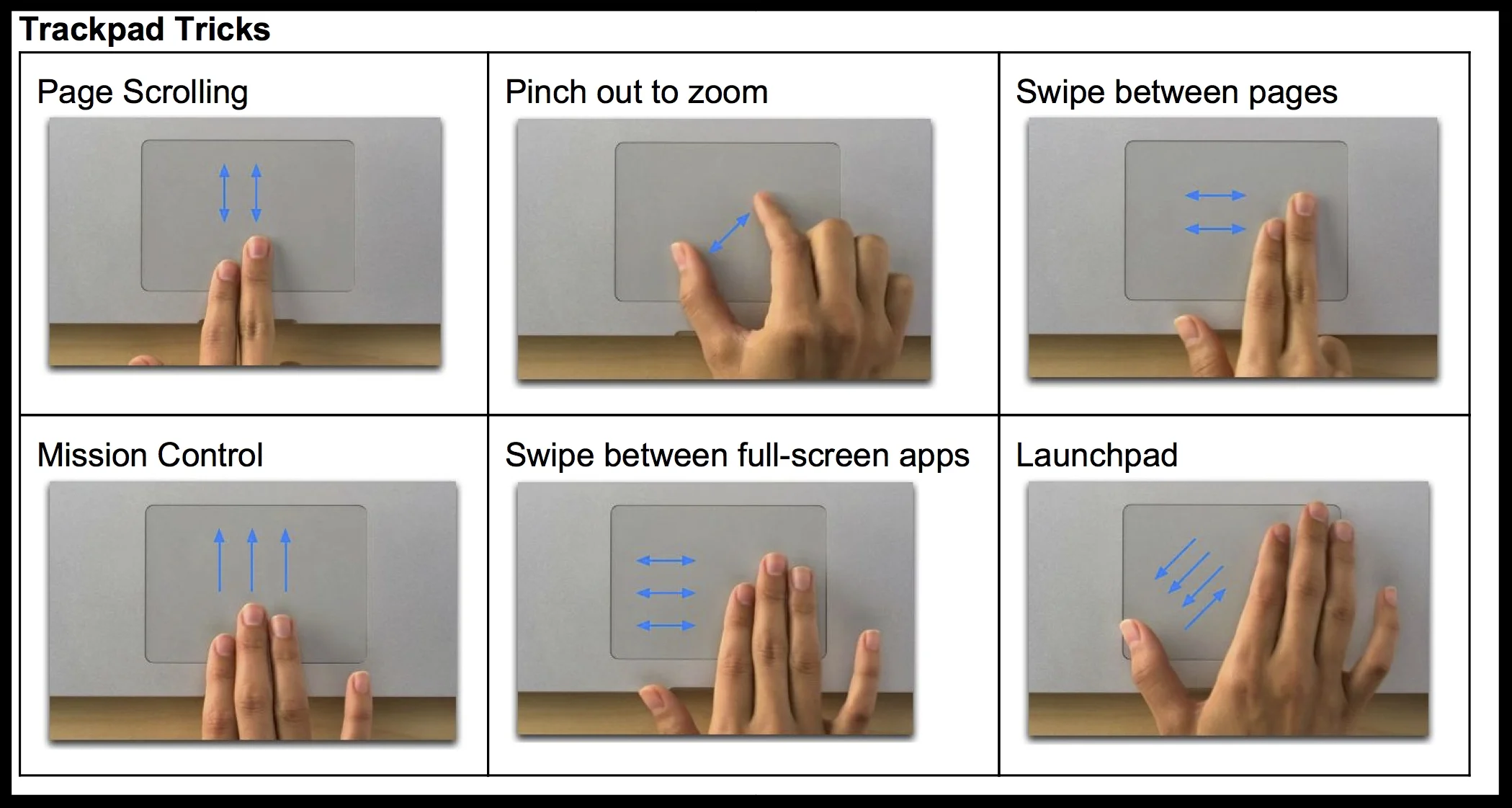 Trackpad Tricks

| Page Scrolling | Pinch out to zoom | Swipe between pages |
|---|---|---|
| Mission Control | Swipe between full-screen apps | Launchpad |