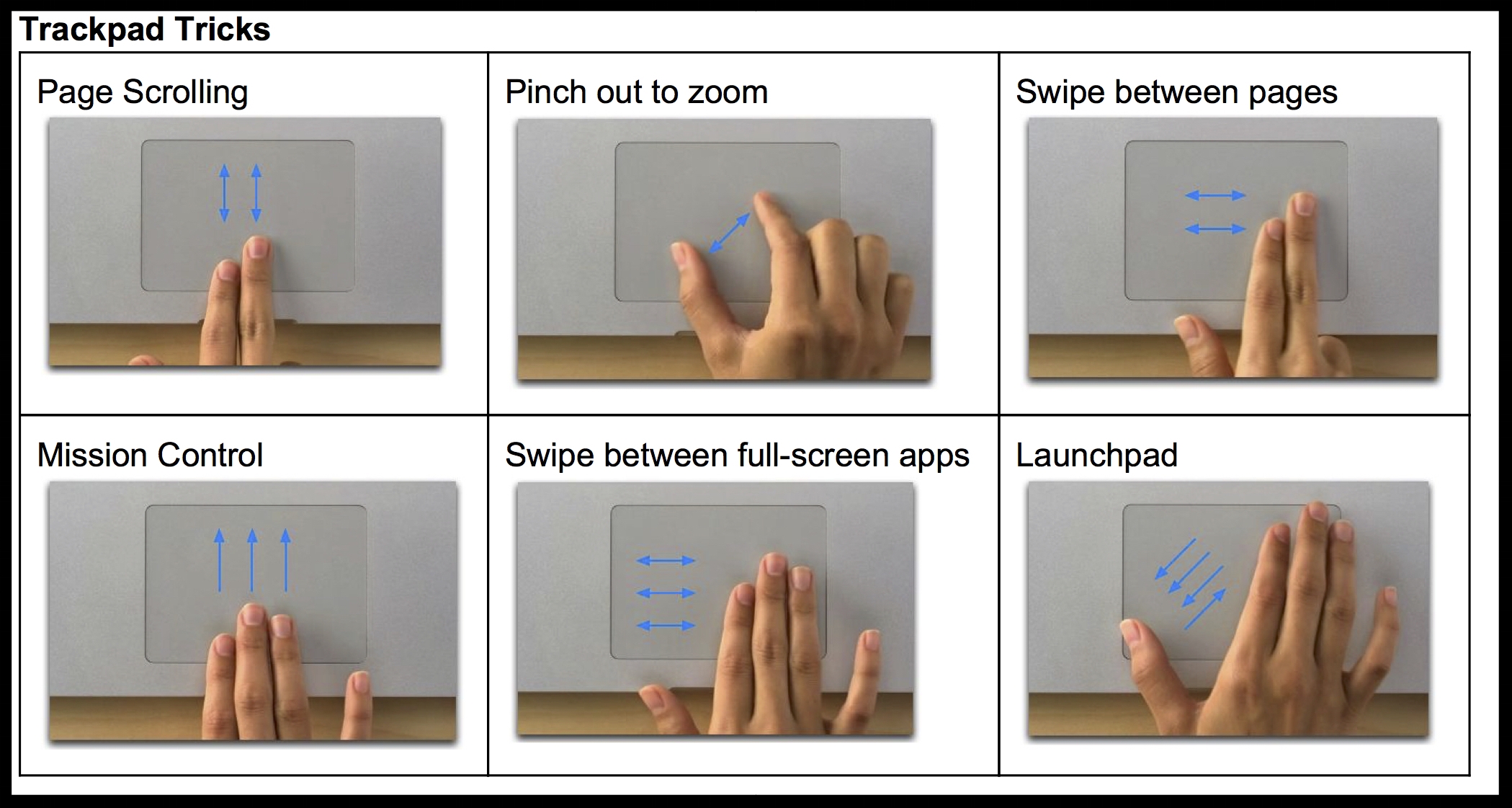 Trackpad Tricks

| Page Scrolling | Pinch out to zoom | Swipe between pages |
|---|---|---|
| Mission Control | Swipe between full-screen apps | Launchpad |