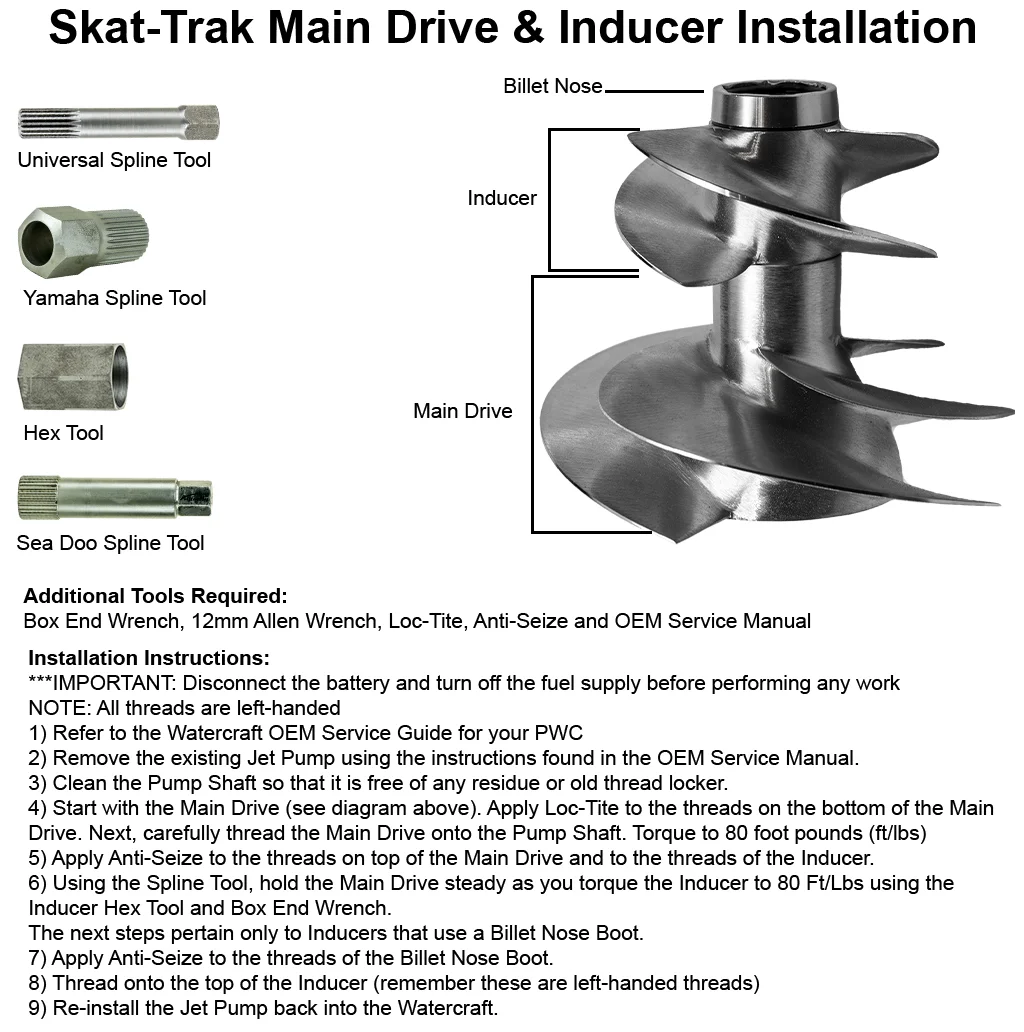 Skat-Trak Main Drive & Inducer Installation

Universal Spline Tool

Yamaha Spline Tool

Hex Tool

Sea Doo Spline Tool

Billet Nose

Inducer

Main Drive

Additional Tools Required:
Box End Wrench, 12mm Allen Wrench, Loc-Tite, Anti-Seize and OEM Service Manual

Installation Instructions:
***IMPORTANT: Disconnect the battery and turn off the fuel supply before performing any work
NOTE: All threads are left-handed
1) Refer to the Watercraft OEM Service Guide for your PWC
2) Remove the existing Jet Pump using the instructions found in the OEM Service Manual.
3) Clean the Pump Shaft so that it is free of any residue or old thread locker.
4) Start with the Main Drive (see diagram above). Apply Loc-Tite to the threads on the bottom of the Main Drive. Next, carefully thread the Main Drive onto the Pump Shaft. Torque to 80 foot pounds (ft/lbs)
5) Apply Anti-Seize to the threads on top of the Main Drive and to the threads of the Inducer.
6) Using the Spline Tool, hold the Main Drive steady as you torque the Inducer to 80 Ft/Lbs using the Inducer Hex Tool and Box End Wrench.
The next steps pertain only to Inducers that use a Billet Nose Boot.
7) Apply Anti-Seize to the threads of the Billet Nose Boot.
8) Thread onto the top of the Inducer (remember these are left-handed threads)
9) Re-install the Jet Pump back into the Watercraft.