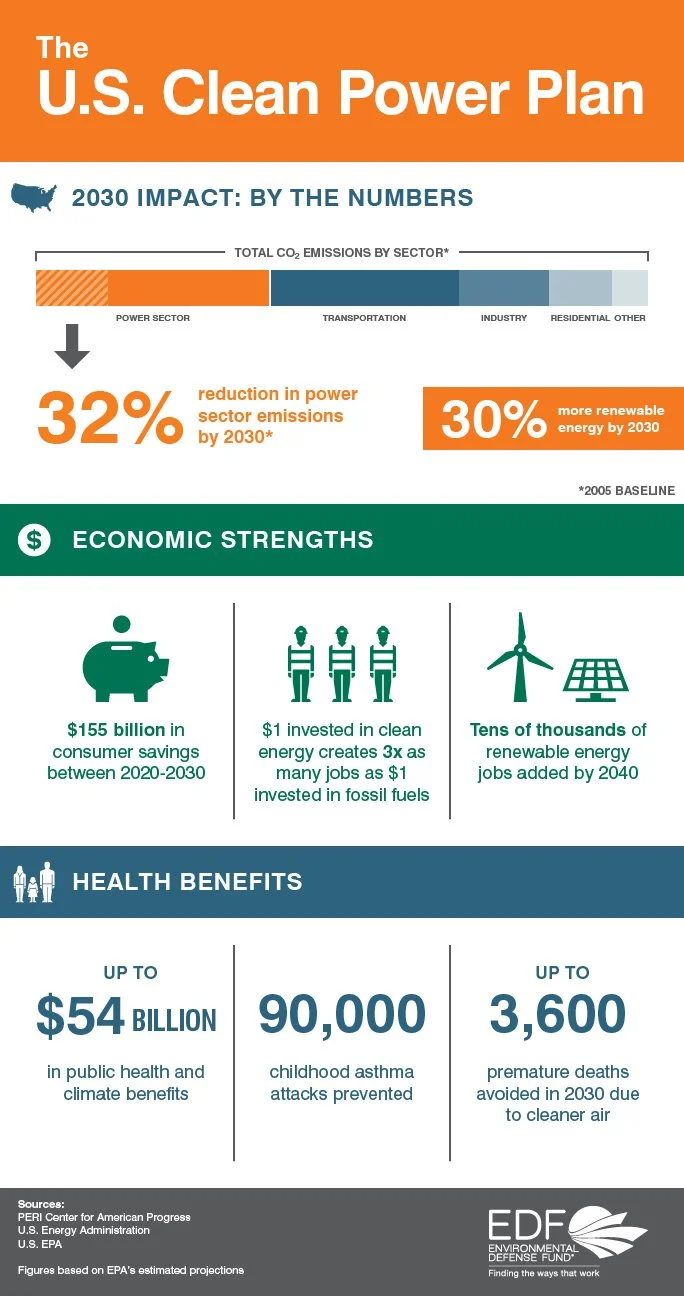 The
U.S. Clean Power Plan

2030 IMPACT: BY THE NUMBERS

TOTAL $CO_2$ EMISSIONS BY SECTOR*

POWER SECTOR
TRANSPORTATION
INDUSTRY
RESIDENTIAL
OTHER

32% reduction in power sector emissions by 2030*

30% more renewable energy by 2030

*2005 BASELINE

ECONOMIC STRENGTHS

$155 billion in consumer savings between 2020-2030

$1 invested in clean energy creates 3x as many jobs as $1 invested in fossil fuels

Tens of thousands of renewable energy jobs added by 2040

HEALTH BENEFITS

UP TO
$54 BILLION
in public health and climate benefits

90,000
childhood asthma attacks prevented

UP TO
3,600
premature deaths avoided in 2030 due to cleaner air

Sources:
PERI Center for American Progress
U.S. Energy Administration
U.S. EPA

Figures based on EPA's estimated projections

EDF
ENVIRONMENTAL DEFENSE FUND®
Finding the ways that work