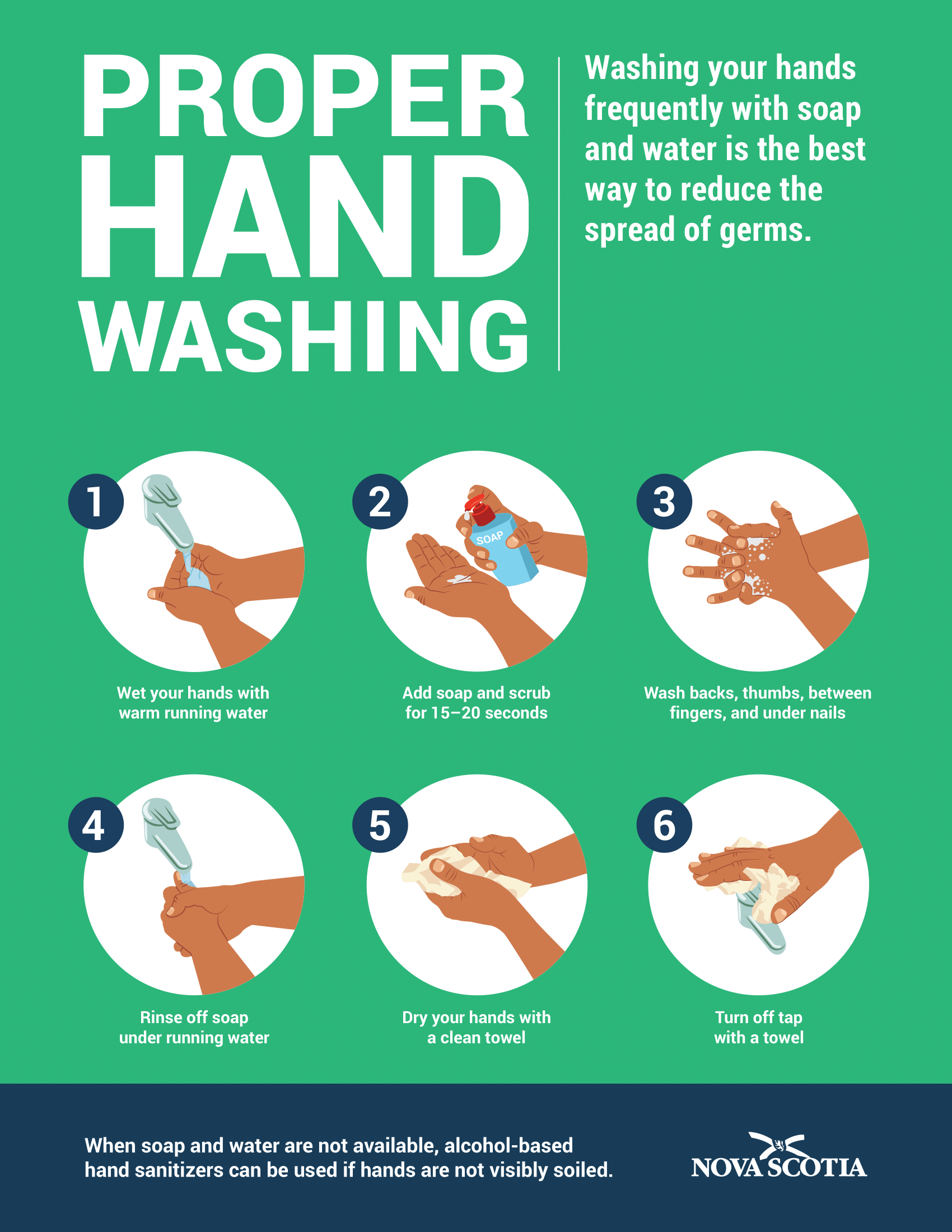 PROPER HAND WASHING

Washing your hands frequently with soap and water is the best way to reduce the spread of germs.

1
Wet your hands with warm running water

2
SOAP
Add soap and scrub for 15–20 seconds

3
Wash backs, thumbs, between fingers, and under nails

4
Rinse off soap under running water

5
Dry your hands with a clean towel

6
Turn off tap with a towel

When soap and water are not available, alcohol-based hand sanitizers can be used if hands are not visibly soiled.

NOVA SCOTIA