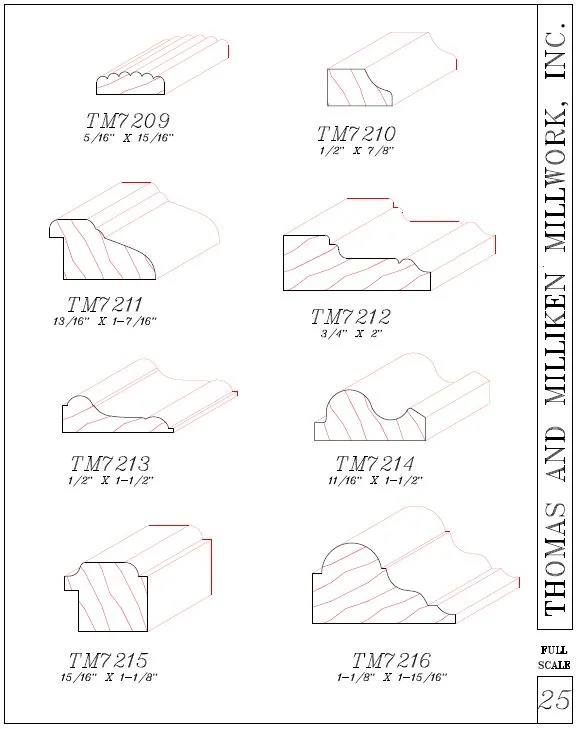 TM7209
5/16" X 15/16"

TM7210
1/2" X 7/8"

TM7211
13/16" X 1-7/16"

TM7212
3/4" X 2"

TM7213
1/2" X 1-1/2"

TM7214
11/16" X 1-1/2"

TM7215
15/16" X 1-1/8"

TM7216
1-1/8" X 1-15/16"

THOMAS AND MILLIKEN MILLWORK, INC.

FULL SCALE

25