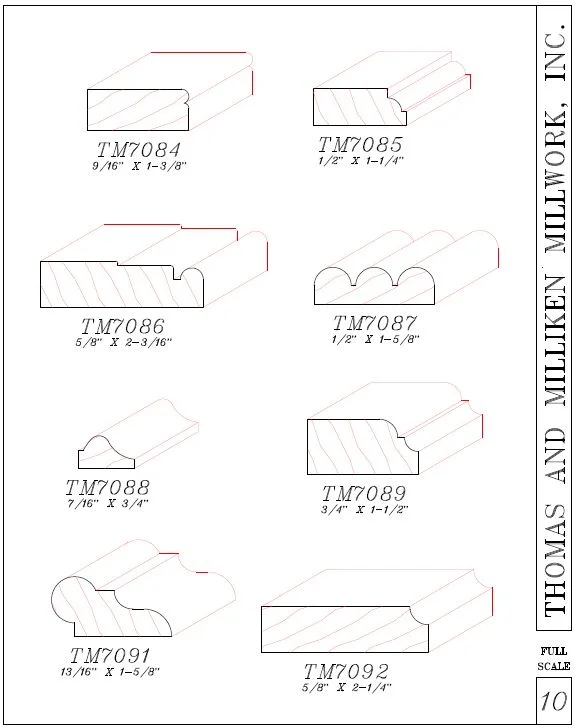 TM7084
9/16" X 1-3/8"

TM7085
1/2" X 1-1/4"

TM7086
5/8" X 2-3/16"

TM7087
1/2" X 1-5/8"

TM7088
7/16" X 3/4"

TM7089
3/4" X 1-1/2"

TM7091
13/16" X 1-5/8"

TM7092
5/8" X 2-1/4"

THOMAS AND MILLIKEN MILLWORK, INC.

FULL SCALE

10