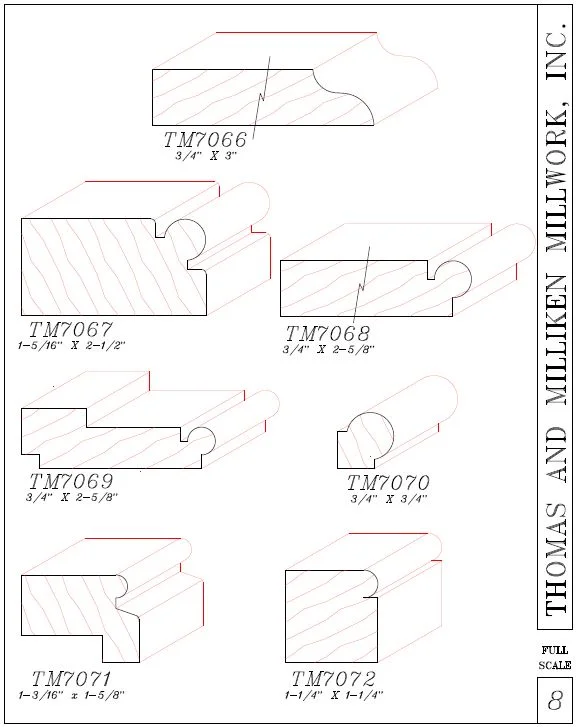 TM7066
3/4" X 3"

TM7067
1-5/16" X 2-1/2"

TM7068
3/4" X 2-5/8"

TM7069
3/4" X 2-5/8"

TM7070
3/4" X 3/4"

TM7071
1-3/16" x 1-5/8"

TM7072
1-1/4" X 1-1/4"

THOMAS AND MILLIKEN MILLWORK, INC.

FULL SCALE

8