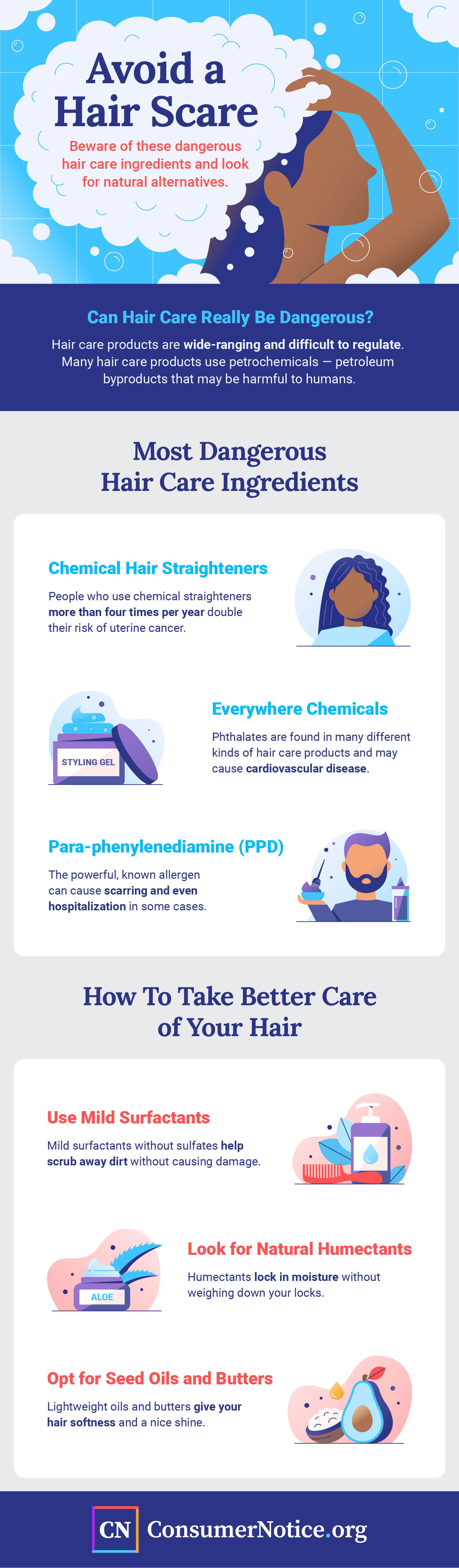 Avoid a Hair Scare

Beware of these dangerous hair care ingredients and look for natural alternatives.

Can Hair Care Really Be Dangerous?

Hair care products are wide-ranging and difficult to regulate. Many hair care products use petrochemicals — petroleum byproducts that may be harmful to humans.

Most Dangerous Hair Care Ingredients

Chemical Hair Straighteners

People who use chemical straighteners more than four times per year double their risk of uterine cancer.

STYLING GEL

Everywhere Chemicals

Phthalates are found in many different kinds of hair care products and may cause cardiovascular disease.

Para-phenylenediamine (PPD)

The powerful, known allergen can cause scarring and even hospitalization in some cases.

How To Take Better Care of Your Hair

Use Mild Surfactants

Mild surfactants without sulfates help scrub away dirt without causing damage.

ALOE

Look for Natural Humectants

Humectants lock in moisture without weighing down your locks.

Opt for Seed Oils and Butters

Lightweight oils and butters give your hair softness and a nice shine.

CN ConsumerNotice.org