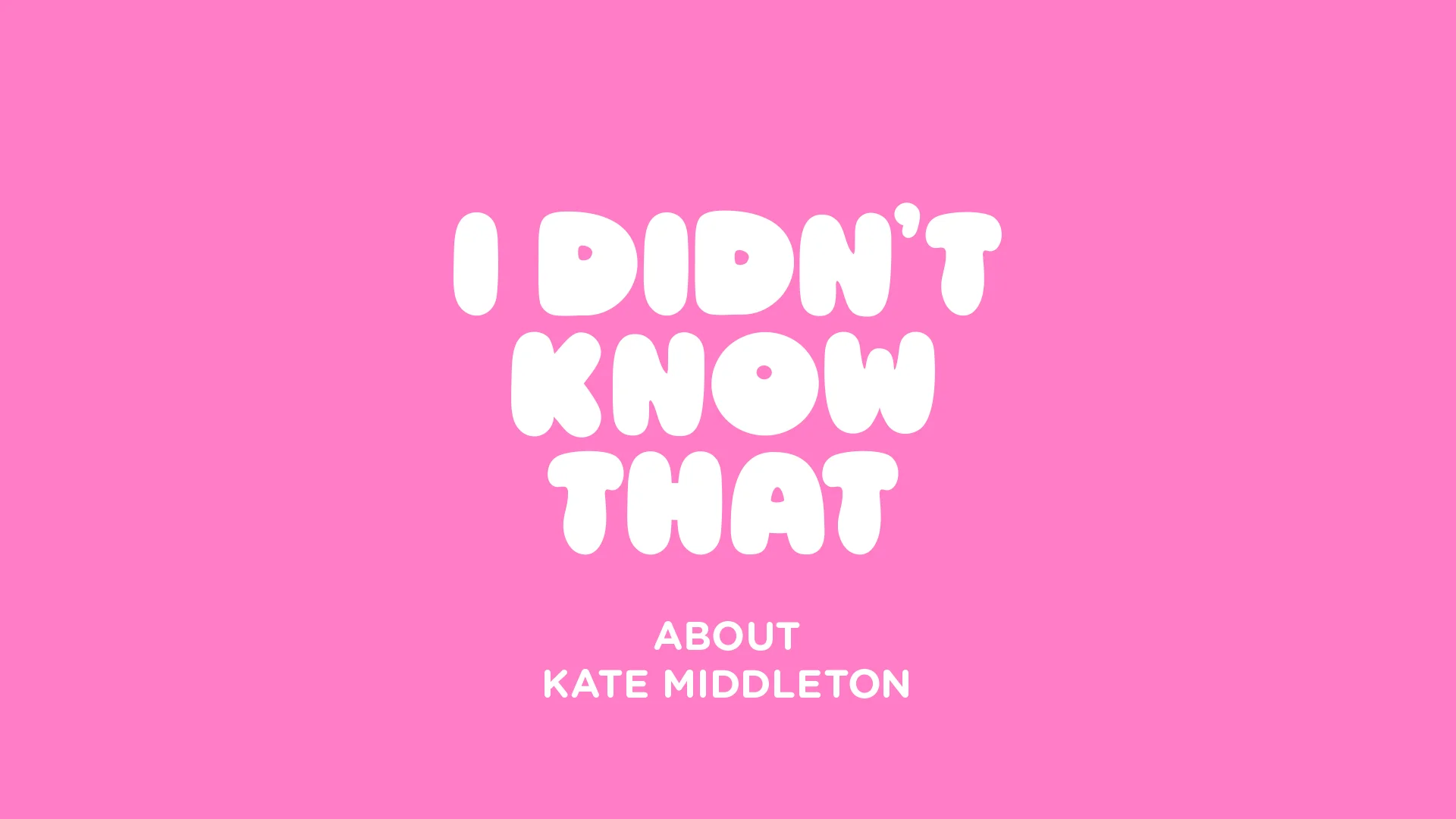 I DIDN'T KNOW THAT

ABOUT
KATE MIDDLETON