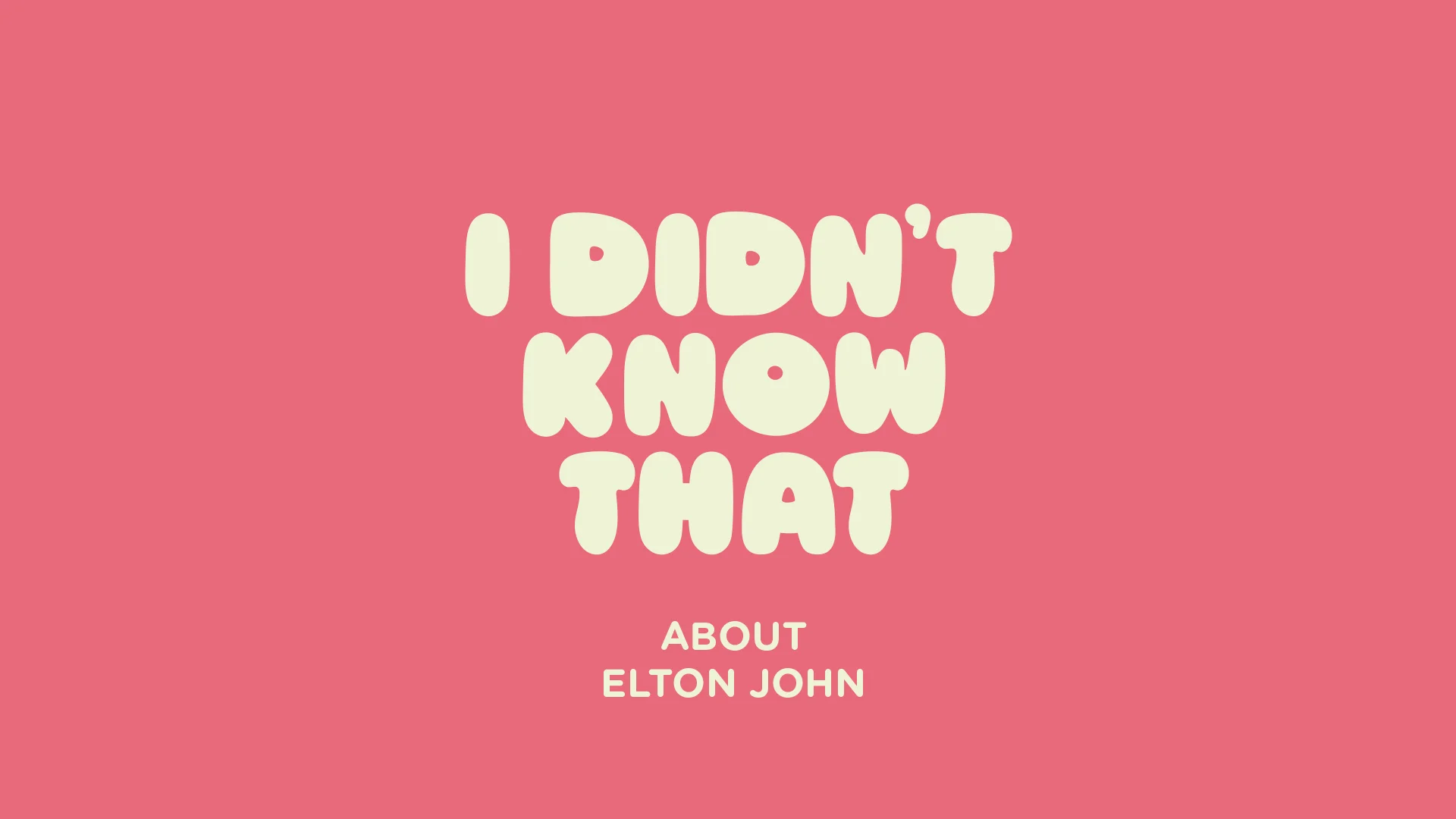 I DIDN'T KNOW THAT

ABOUT
ELTON JOHN