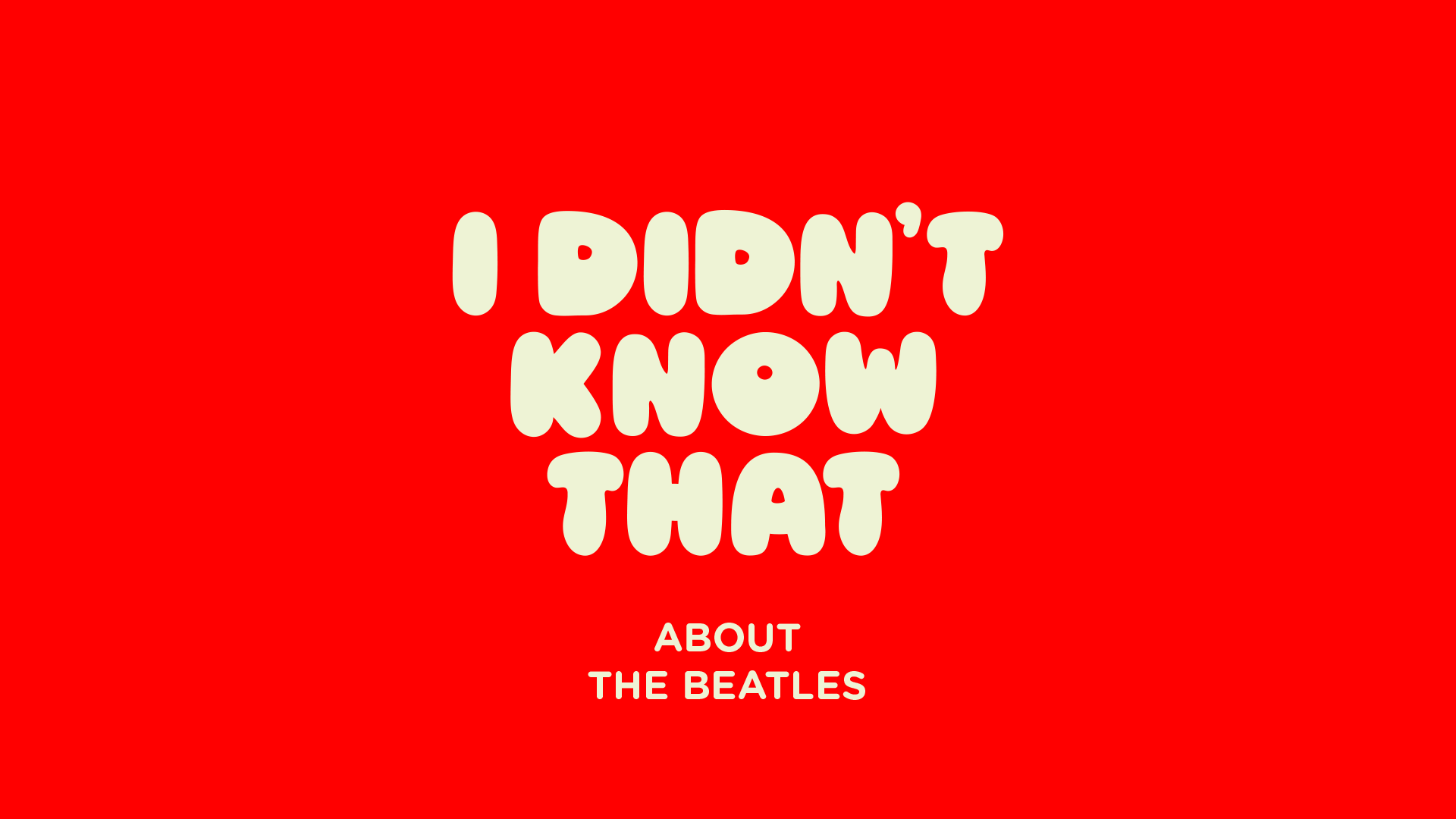 I DIDN'T KNOW THAT

ABOUT
THE BEATLES