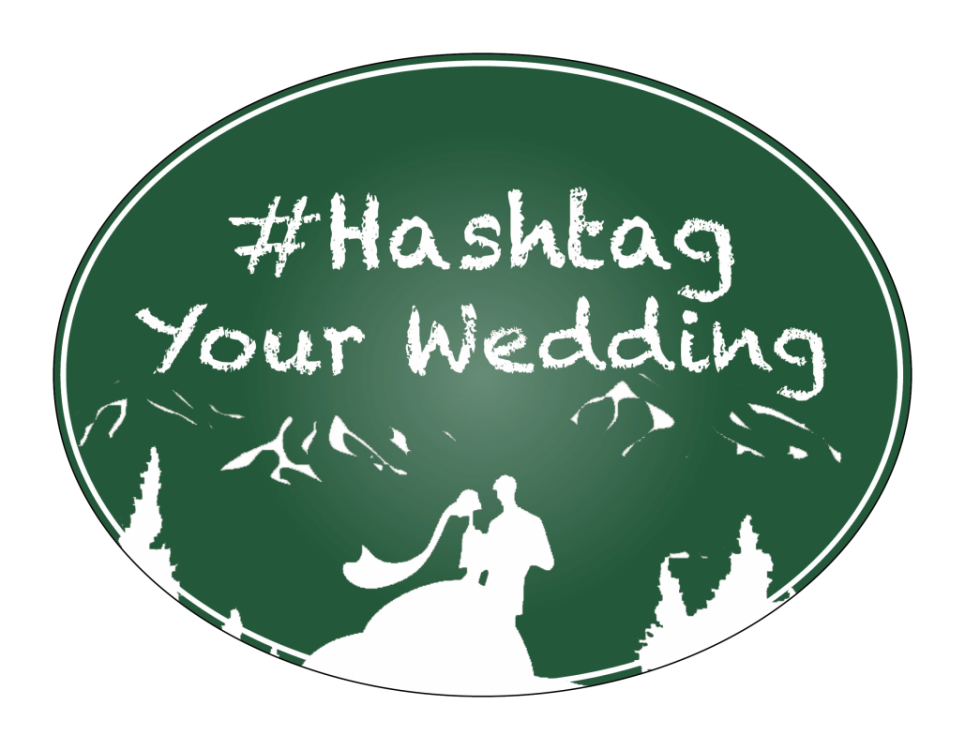 #Hashtag
Your Wedding