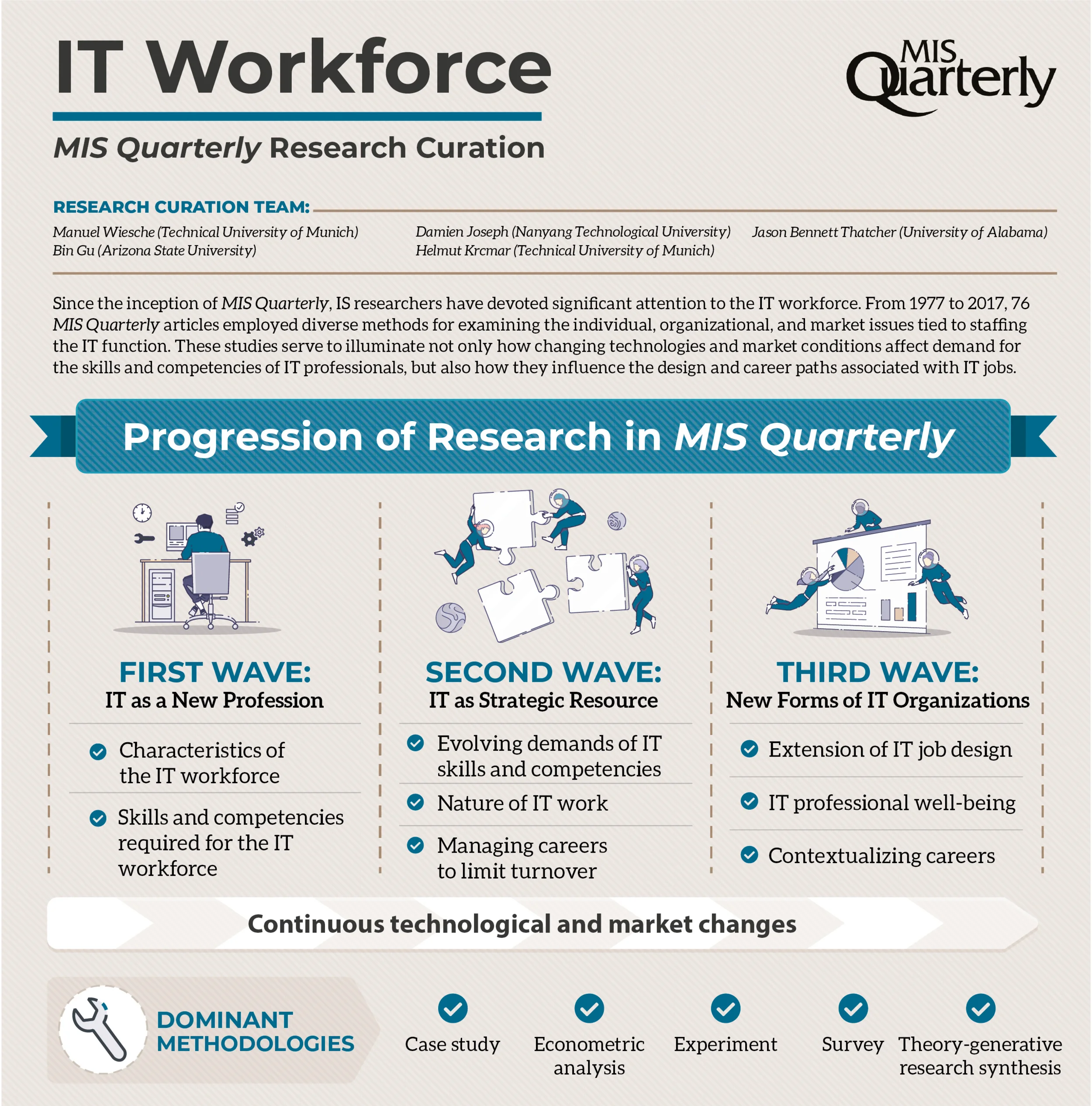 IT Workforce

MIS Quarterly

MIS Quarterly Research Curation

RESEARCH CURATION TEAM:

Manuel Wiesche (Technical University of Munich)
Bin Gu (Arizona State University)

Damien Joseph (Nanyang Technological University)
Helmut Krcmar (Technical University of Munich)

Jason Bennett Thatcher (University of Alabama)

Since the inception of MIS Quarterly, IS researchers have devoted significant attention to the IT workforce. From 1977 to 2017, 76 MIS Quarterly articles employed diverse methods for examining the individual, organizational, and market issues tied to staffing the IT function. These studies serve to illuminate not only how changing technologies and market conditions affect demand for the skills and competencies of IT professionals, but also how they influence the design and career paths associated with IT jobs.

Progression of Research in MIS Quarterly

FIRST WAVE:
IT as a New Profession

Characteristics of the IT workforce

Skills and competencies required for the IT workforce

SECOND WAVE:
IT as Strategic Resource

Evolving demands of IT skills and competencies

Nature of IT work

Managing careers to limit turnover

THIRD WAVE:
New Forms of IT Organizations

Extension of IT job design

IT professional well-being

Contextualizing careers

Continuous technological and market changes

DOMINANT METHODOLOGIES

Case study

Econometric analysis

Experiment

Survey

Theory-generative research synthesis