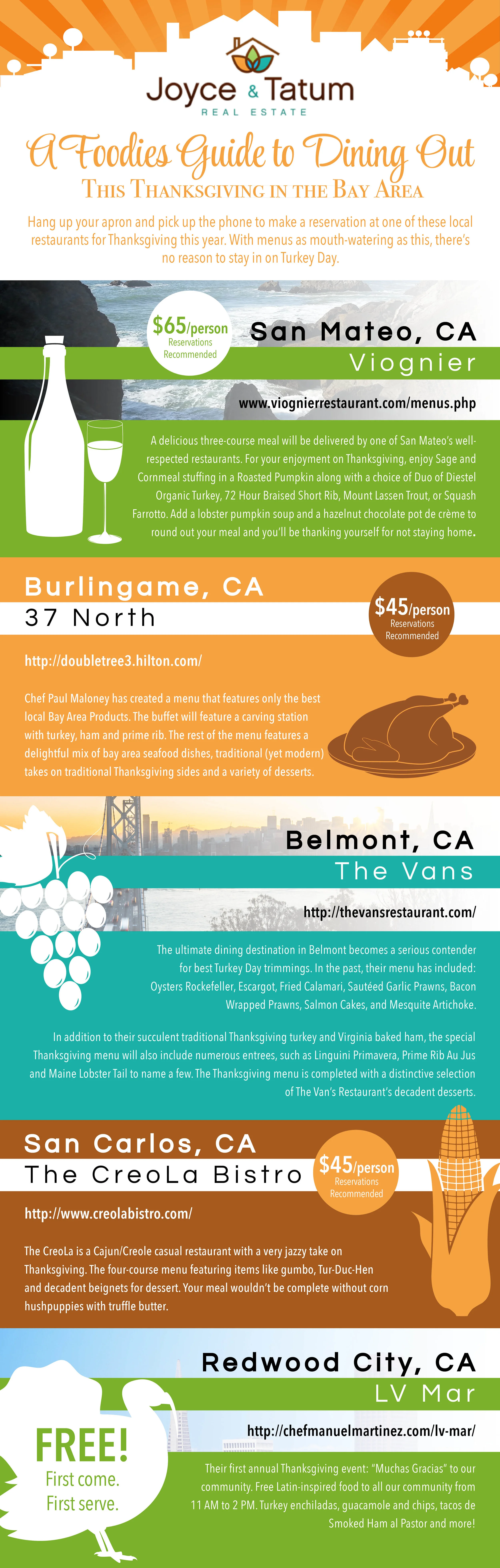 Joyce & Tatum
REAL ESTATE

A Foodies Guide to Dining Out
THIS THANKSGIVING IN THE BAY AREA

Hang up your apron and pick up the phone to make a reservation at one of these local restaurants for Thanksgiving this year. With menus as mouth-watering as this, there's no reason to stay in on Turkey Day.

$65/person
Reservations Recommended

San Mateo, CA
Viognier

www.viognierrestaurant.com/menus.php

A delicious three-course meal will be delivered by one of San Mateo's well-respected restaurants. For your enjoyment on Thanksgiving, enjoy Sage and Cornmeal stuffing in a Roasted Pumpkin along with a choice of Duo of Diestel Organic Turkey, 72 Hour Braised Short Rib, Mount Lassen Trout, or Squash Farrotto. Add a lobster pumpkin soup and a hazelnut chocolate pot de crème to round out your meal and you'll be thanking yourself for not staying home.

Burlingame, CA
37 North

$45/person
Reservations Recommended

http://doubletree3.hilton.com/

Chef Paul Maloney has created a menu that features only the best local Bay Area Products. The buffet will feature a carving station with turkey, ham and prime rib. The rest of the menu features a delightful mix of bay area seafood dishes, traditional (yet modern) takes on traditional Thanksgiving sides and a variety of desserts.

Belmont, CA
The Vans

http://thevansrestaurant.com/

The ultimate dining destination in Belmont becomes a serious contender for best Turkey Day trimmings. In the past, their menu has included: Oysters Rockefeller, Escargot, Fried Calamari, Sautéed Garlic Prawns, Bacon Wrapped Prawns, Salmon Cakes, and Mesquite Artichoke.

In addition to their succulent traditional Thanksgiving turkey and Virginia baked ham, the special Thanksgiving menu will also include numerous entrees, such as Linguini Primavera, Prime Rib Au Jus and Maine Lobster Tail to name a few. The Thanksgiving menu is completed with a distinctive selection of The Van's Restaurant's decadent desserts.

San Carlos, CA
The CreoLa Bistro

$45/person
Reservations Recommended

http://www.creolabistro.com/

The CreoLa is a Cajun/Creole casual restaurant with a very jazzy take on Thanksgiving. The four-course menu featuring items like gumbo, Tur-Duc-Hen and decadent beignets for dessert. Your meal wouldn't be complete without corn hushpuppies with truffle butter.

Redwood City, CA
LV Mar

http://chefmanuelmartinez.com/lv-mar/

FREE!
First come.
First serve.

Their first annual Thanksgiving event: "Muchas Gracias" to our community. Free Latin-inspired food to all our community from 11 AM to 2 PM. Turkey enchiladas, guacamole and chips, tacos de Smoked Ham al Pastor and more!