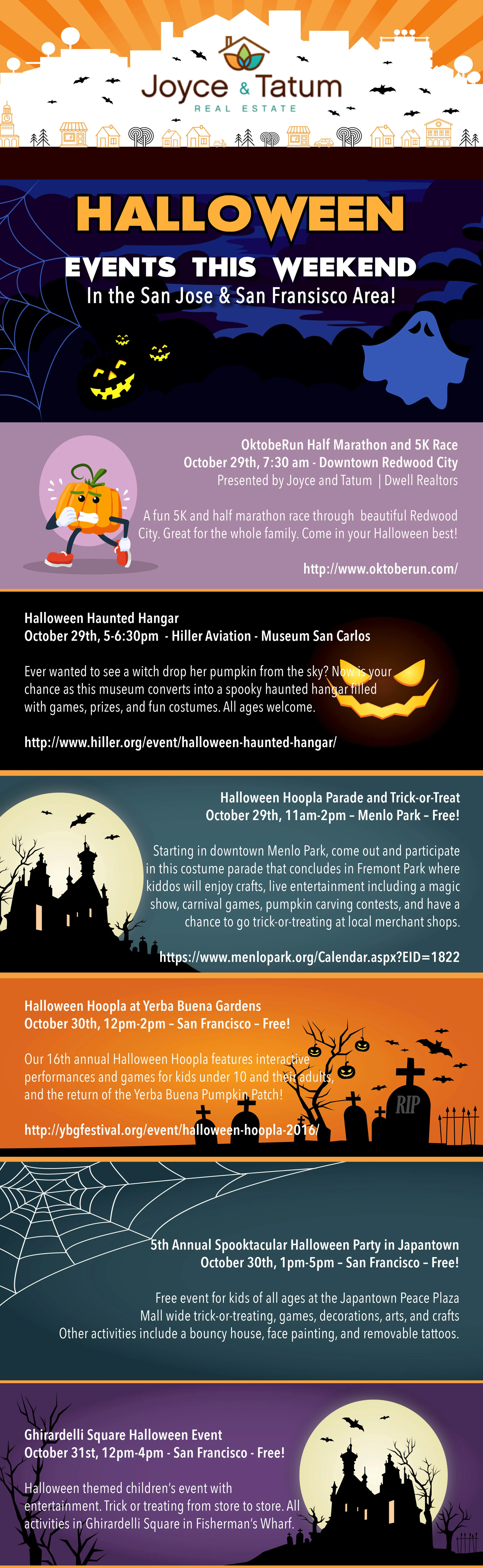 Joyce & Tatum
REAL ESTATE

HALLOWEEN
EVENTS THIS WEEKEND
In the San Jose & San Fransisco Area!

OktobeRun Half Marathon and 5K Race
October 29th, 7:30 am - Downtown Redwood City
Presented by Joyce and Tatum | Dwell Realtors

A fun 5K and half marathon race through beautiful Redwood City. Great for the whole family. Come in your Halloween best!

http://www.oktoberun.com/

Halloween Haunted Hangar
October 29th, 5-6:30pm - Hiller Aviation - Museum San Carlos

Ever wanted to see a witch drop her pumpkin from the sky? Now is your chance as this museum converts into a spooky haunted hangar filled with games, prizes, and fun costumes. All ages welcome.

http://www.hiller.org/event/halloween-haunted-hangar/

Halloween Hoopla Parade and Trick-or-Treat
October 29th, 11am-2pm – Menlo Park – Free!

Starting in downtown Menlo Park, come out and participate in this costume parade that concludes in Fremont Park where kiddos will enjoy crafts, live entertainment including a magic show, carnival games, pumpkin carving contests, and have a chance to go trick-or-treating at local merchant shops.

https://www.menlopark.org/Calendar.aspx?EID=1822

Halloween Hoopla at Yerba Buena Gardens
October 30th, 12pm-2pm – San Francisco – Free!

Our 16th annual Halloween Hoopla features interactive performances and games for kids under 10 and their adults, and the return of the Yerba Buena Pumpkin Patch!

http://ybgfestival.org/event/halloween-hoopla-2016/

RIP

5th Annual Spooktacular Halloween Party in Japantown
October 30th, 1pm-5pm – San Francisco – Free!

Free event for kids of all ages at the Japantown Peace Plaza
Mall wide trick-or-treating, games, decorations, arts, and crafts
Other activities include a bouncy house, face painting, and removable tattoos.

Ghirardelli Square Halloween Event
October 31st, 12pm-4pm - San Francisco - Free!

Halloween themed children's event with entertainment. Trick or treating from store to store. All activities in Ghirardelli Square in Fisherman's Wharf.