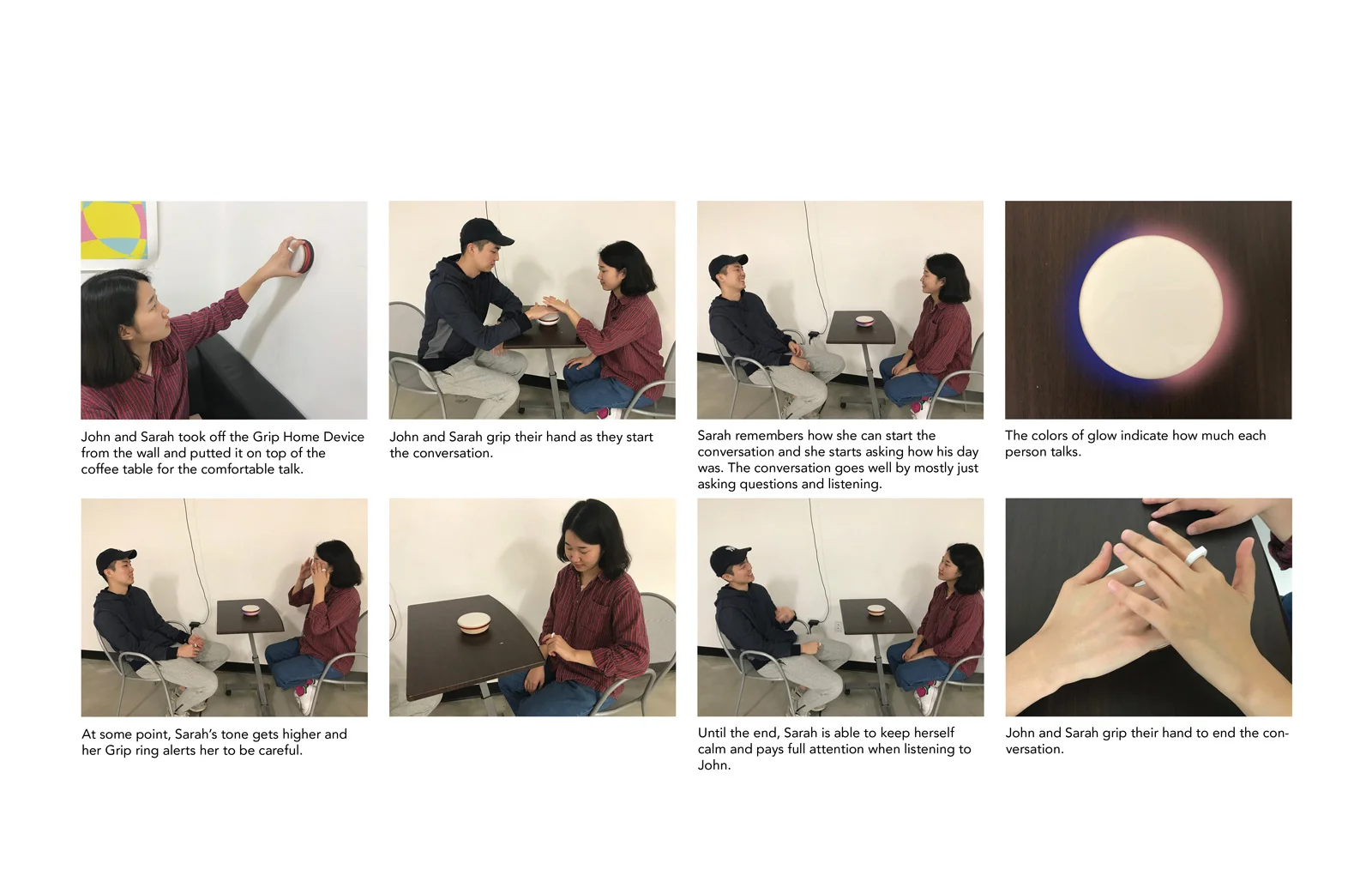 John and Sarah took off the Grip Home Device from the wall and putted it on top of the coffee table for the comfortable talk.

John and Sarah grip their hand as they start the conversation.

Sarah remembers how she can start the conversation and she starts asking how his day was. The conversation goes well by mostly just asking questions and listening.

The colors of glow indicate how much each person talks.

At some point, Sarah's tone gets higher and her Grip ring alerts her to be careful.

Until the end, Sarah is able to keep herself calm and pays full attention when listening to John.

John and Sarah grip their hand to end the conversation.