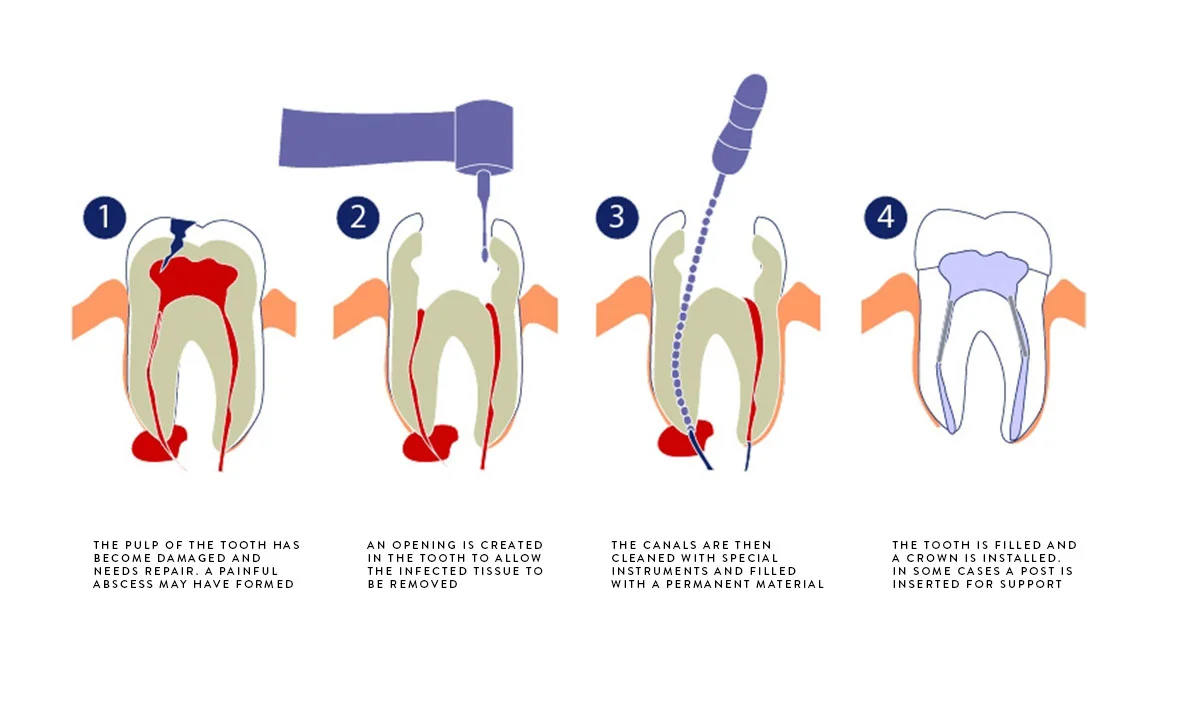 1

2

3

4

THE PULP OF THE TOOTH HAS BECOME DAMAGED AND NEEDS REPAIR. A PAINFUL ABSCESS MAY HAVE FORMED

AN OPENING IS CREATED IN THE TOOTH TO ALLOW THE INFECTED TISSUE TO BE REMOVED

THE CANALS ARE THEN CLEANED WITH SPECIAL INSTRUMENTS AND FILLED WITH A PERMANENT MATERIAL

THE TOOTH IS FILLED AND A CROWN IS INSTALLED. IN SOME CASES A POST IS INSERTED FOR SUPPORT