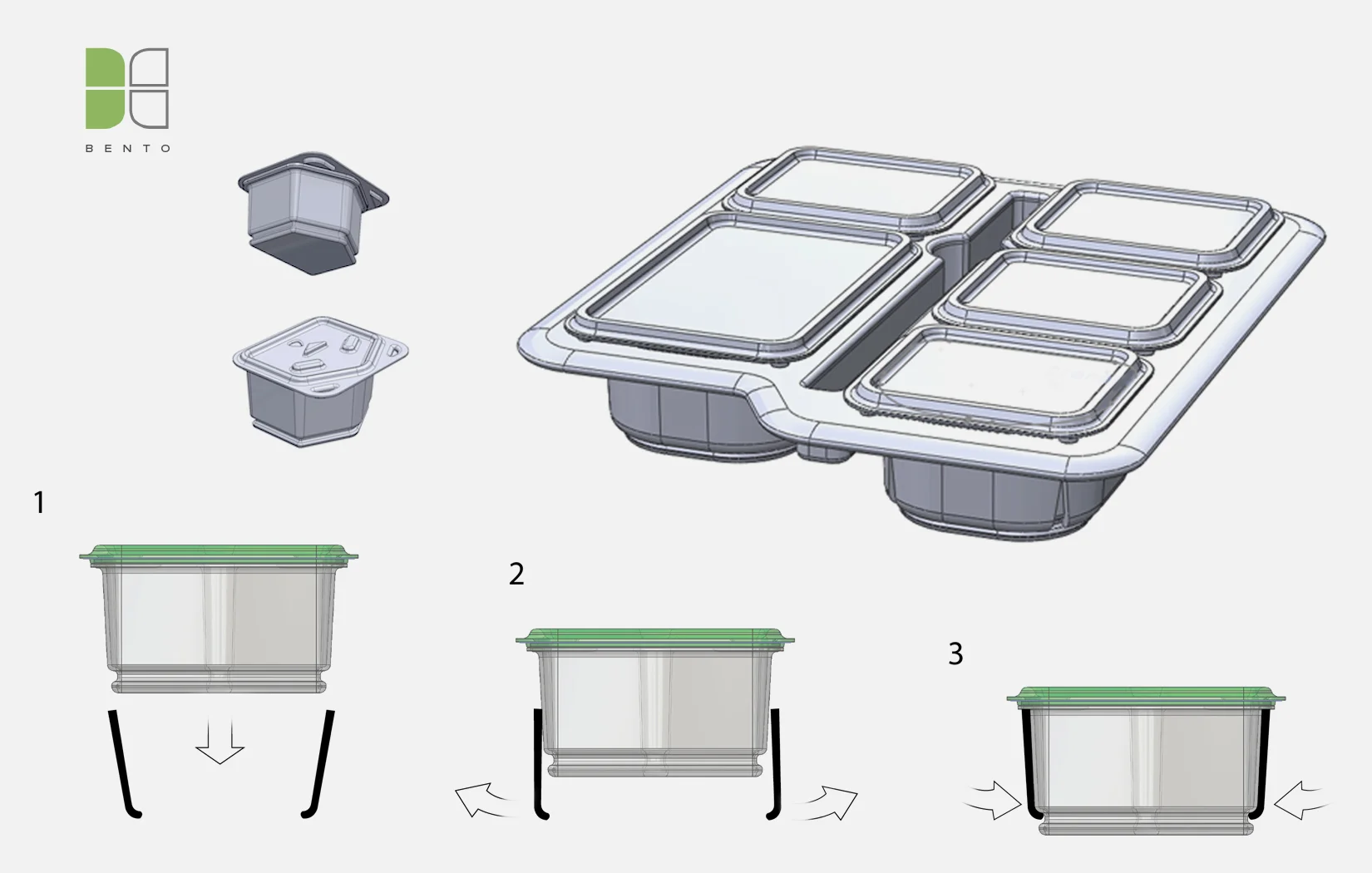 BENTO

1

2

3