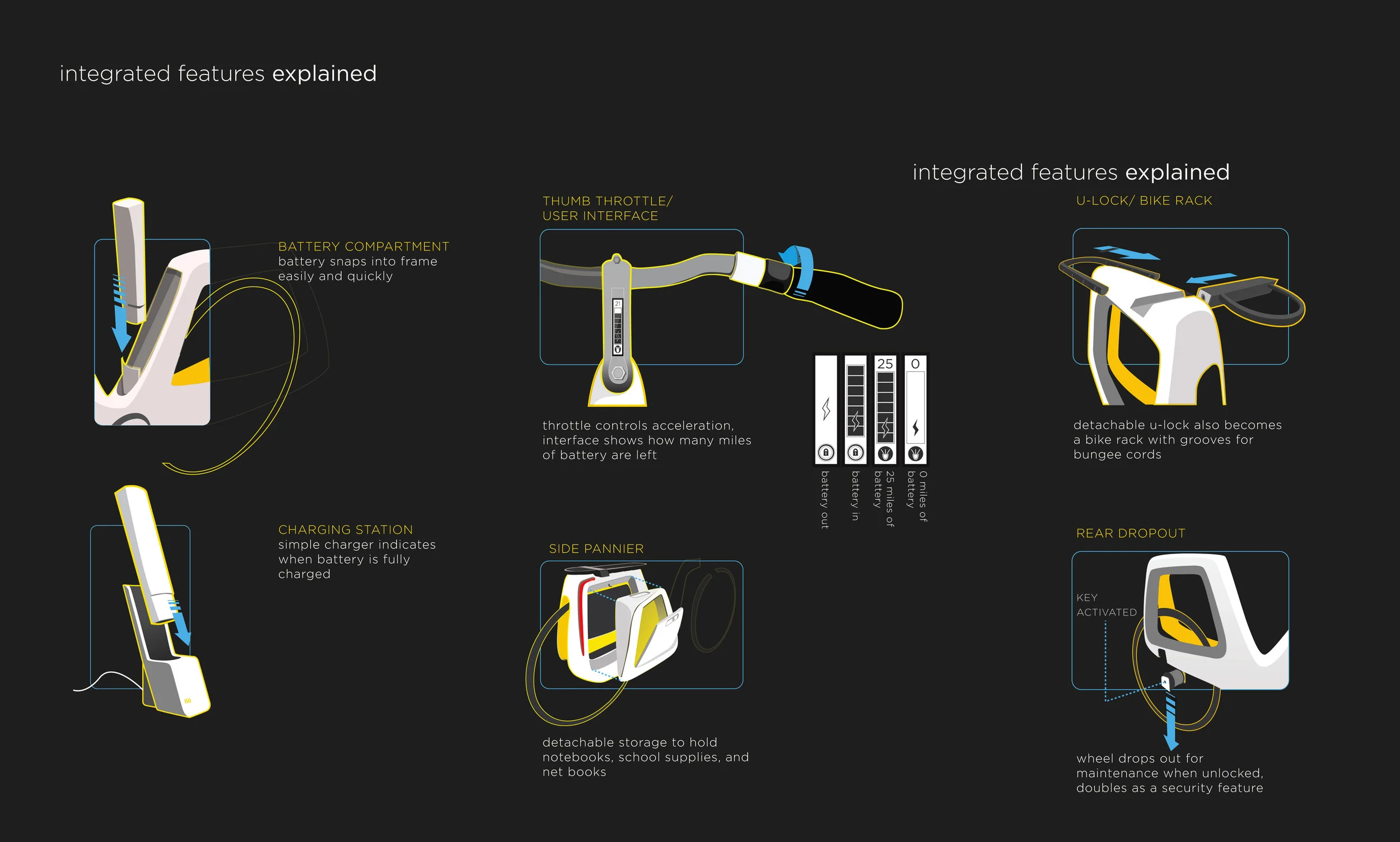 integrated features explained

BATTERY COMPARTMENT
battery snaps into frame easily and quickly

CHARGING STATION
simple charger indicates when battery is fully charged

THUMB THROTTLE/
USER INTERFACE

21

throttle controls acceleration, interface shows how many miles of battery are left

25

0

battery out

battery in

25 miles of battery

0 miles of battery

SIDE PANNIER

detachable storage to hold notebooks, school supplies, and net books

integrated features explained

U-LOCK/ BIKE RACK

detachable u-lock also becomes a bike rack with grooves for bungee cords

REAR DROPOUT

KEY ACTIVATED

wheel drops out for maintenance when unlocked, doubles as a security feature