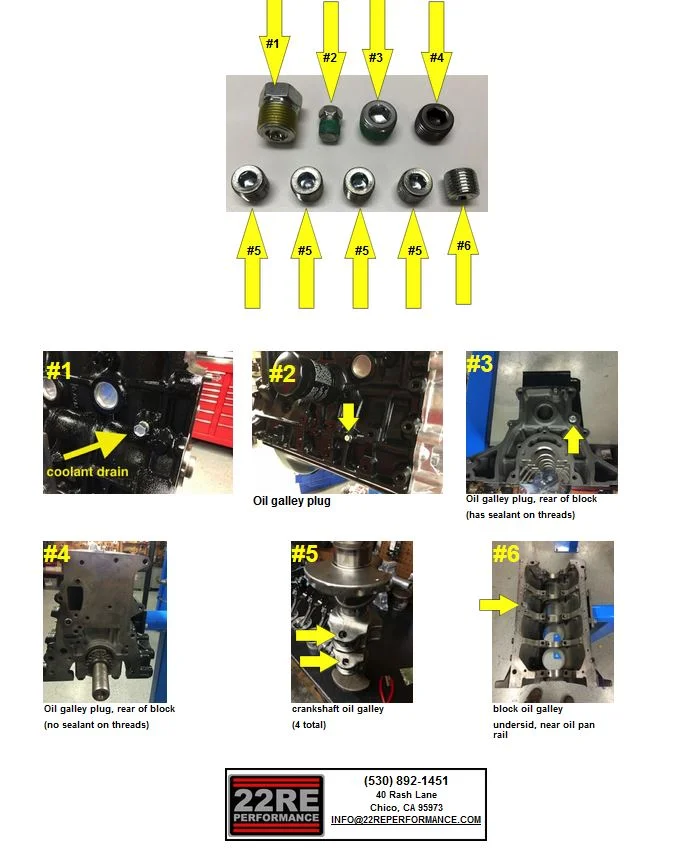 #1 #2 #3 #4

#5 #5 #5 #5 #6

#1
coolant drain

#2
Oil galley plug

#3
Oil galley plug, rear of block
(has sealant on threads)

#4
Oil galley plug, rear of block
(no sealant on threads)

#5
crankshaft oil galley
(4 total)

#6
block oil galley
undersid, near oil pan rail

22RE PERFORMANCE
(530) 892-1451
40 Rash Lane
Chico, CA 95973
INFO@22REPERFORMANCE.COM