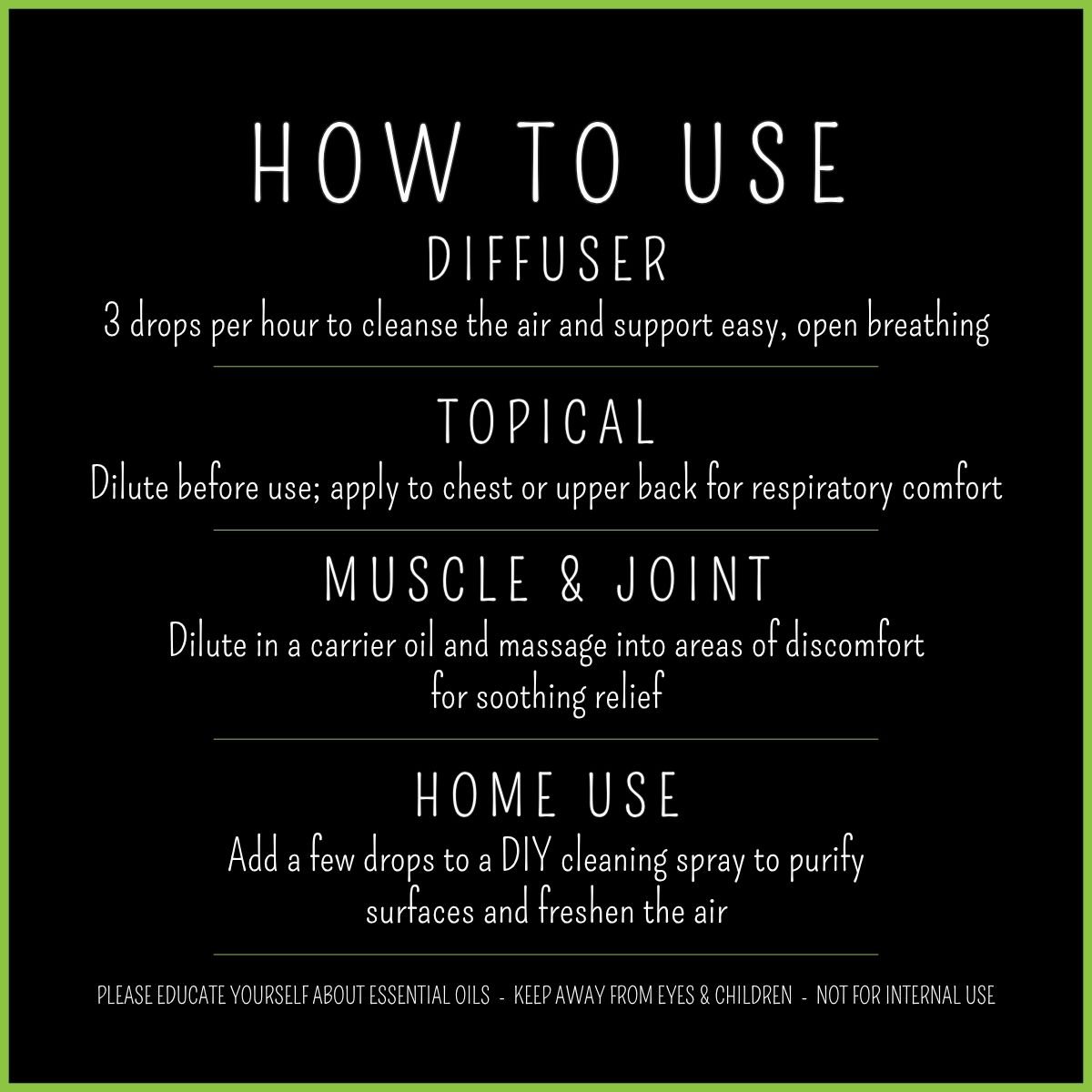 HOW TO USE

DIFFUSER

3 drops per hour to cleanse the air and support easy, open breathing

TOPICAL

Dilute before use; apply to chest or upper back for respiratory comfort

MUSCLE & JOINT

Dilute in a carrier oil and massage into areas of discomfort for soothing relief

HOME USE

Add a few drops to a DIY cleaning spray to purify surfaces and freshen the air

PLEASE EDUCATE YOURSELF ABOUT ESSENTIAL OILS - KEEP AWAY FROM EYES & CHILDREN - NOT FOR INTERNAL USE