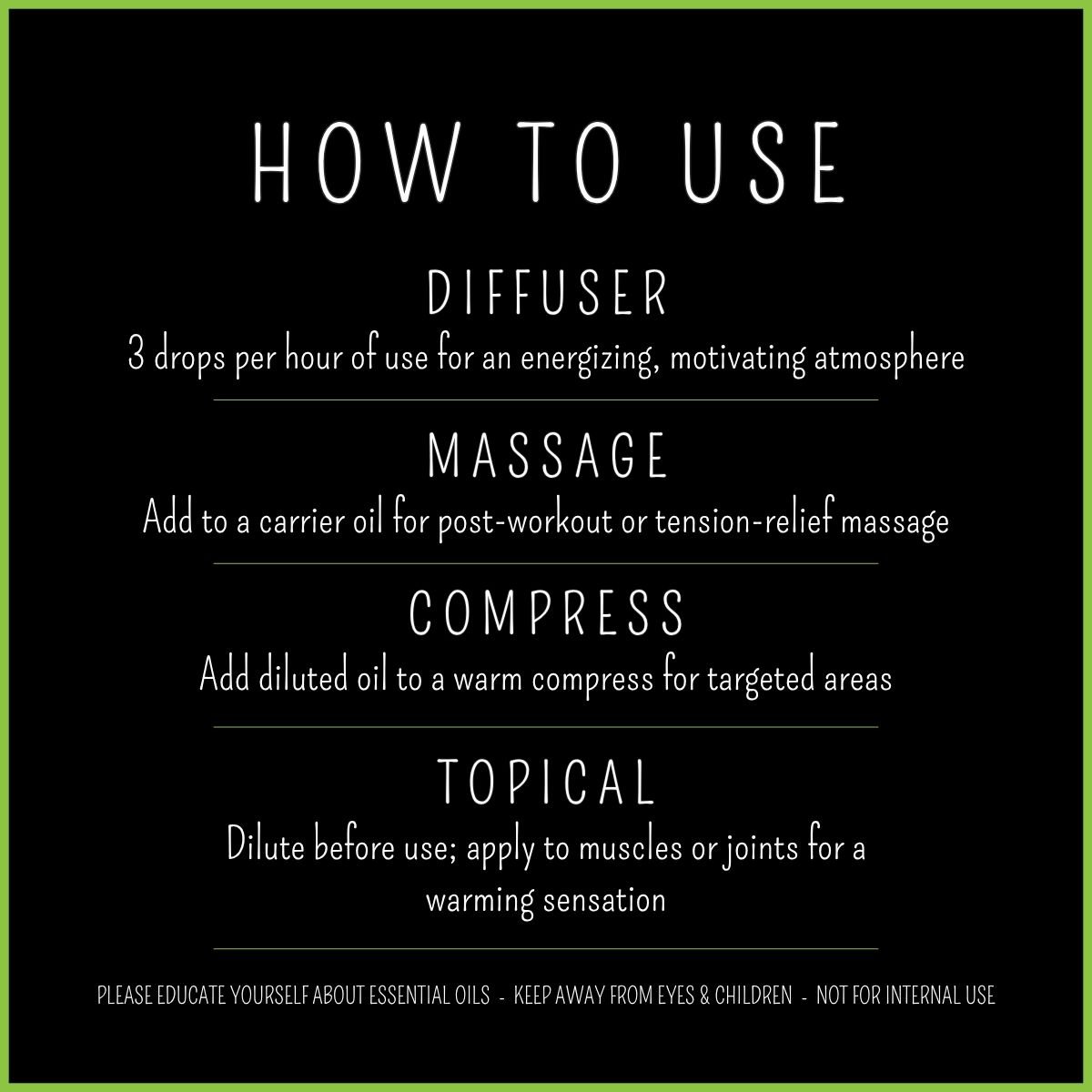 HOW TO USE

DIFFUSER

3 drops per hour of use for an energizing, motivating atmosphere

MASSAGE

Add to a carrier oil for post-workout or tension-relief massage

COMPRESS

Add diluted oil to a warm compress for targeted areas

TOPICAL

Dilute before use; apply to muscles or joints for a warming sensation

PLEASE EDUCATE YOURSELF ABOUT ESSENTIAL OILS - KEEP AWAY FROM EYES & CHILDREN - NOT FOR INTERNAL USE