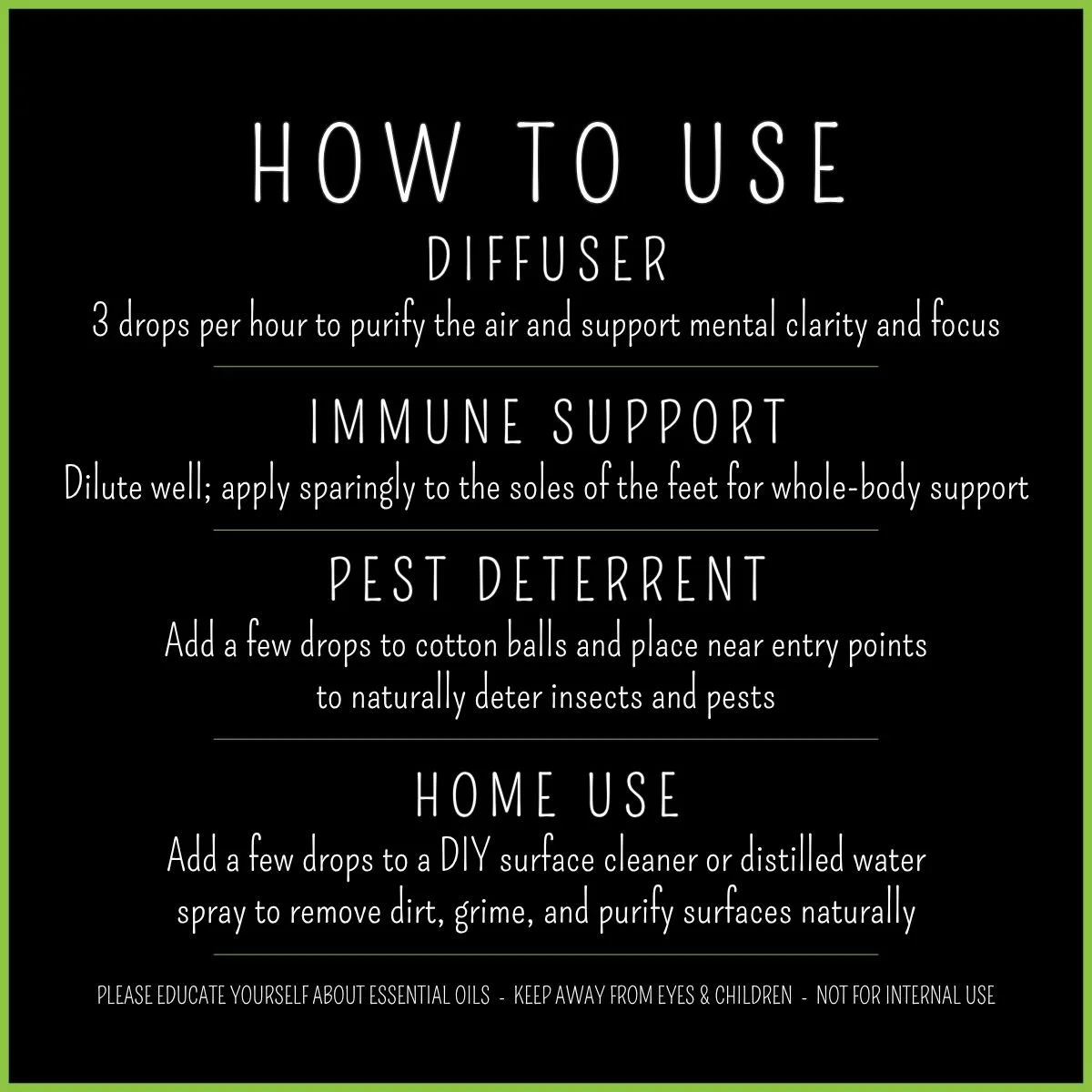 HOW TO USE

DIFFUSER

3 drops per hour to purify the air and support mental clarity and focus

IMMUNE SUPPORT

Dilute well; apply sparingly to the soles of the feet for whole-body support

PEST DETERRENT

Add a few drops to cotton balls and place near entry points to naturally deter insects and pests

HOME USE

Add a few drops to a DIY surface cleaner or distilled water spray to remove dirt, grime, and purify surfaces naturally

PLEASE EDUCATE YOURSELF ABOUT ESSENTIAL OILS - KEEP AWAY FROM EYES & CHILDREN - NOT FOR INTERNAL USE