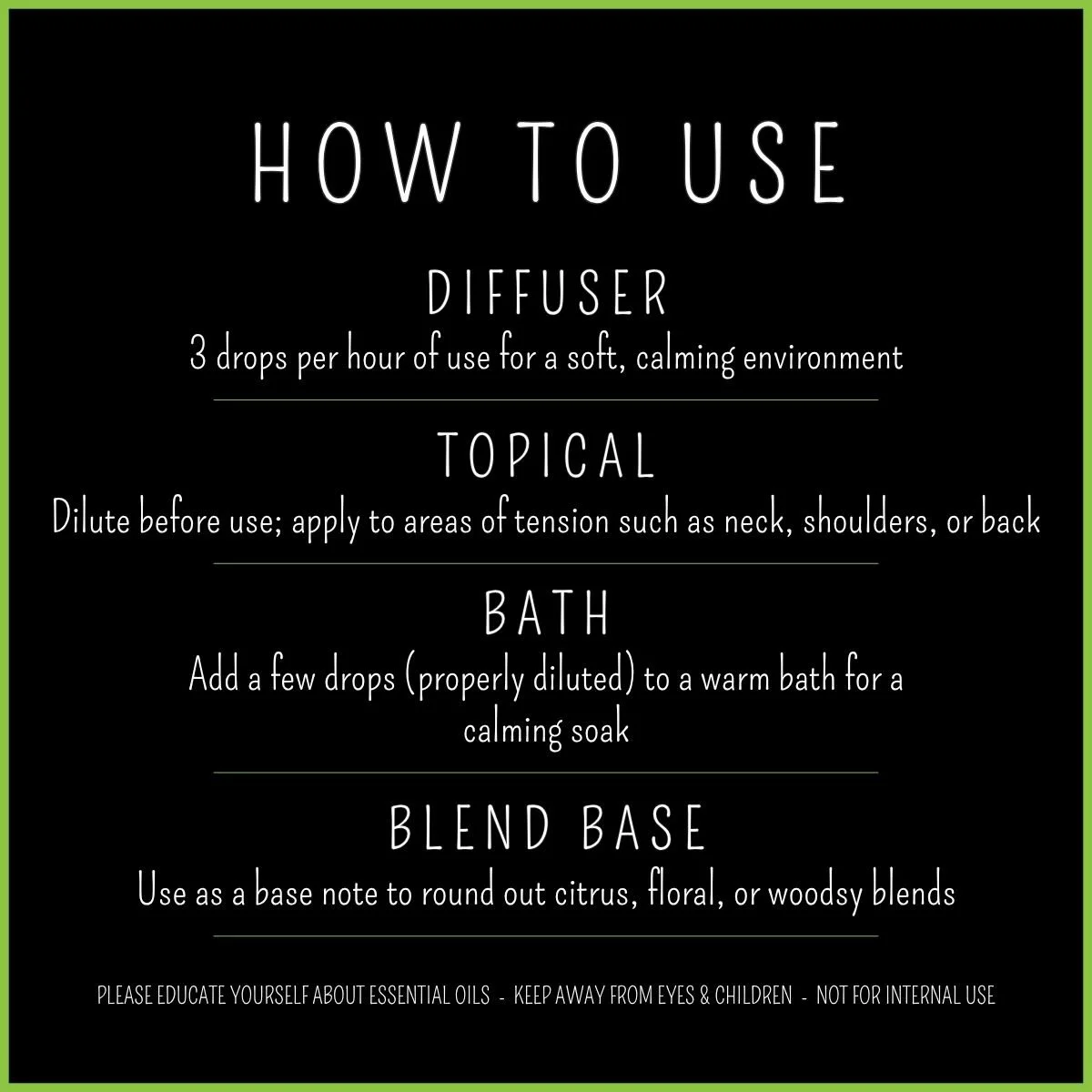 HOW TO USE

DIFFUSER

3 drops per hour of use for a soft, calming environment

TOPICAL

Dilute before use; apply to areas of tension such as neck, shoulders, or back

BATH

Add a few drops (properly diluted) to a warm bath for a calming soak

BLEND BASE

Use as a base note to round out citrus, floral, or woodsy blends

PLEASE EDUCATE YOURSELF ABOUT ESSENTIAL OILS - KEEP AWAY FROM EYES & CHILDREN - NOT FOR INTERNAL USE