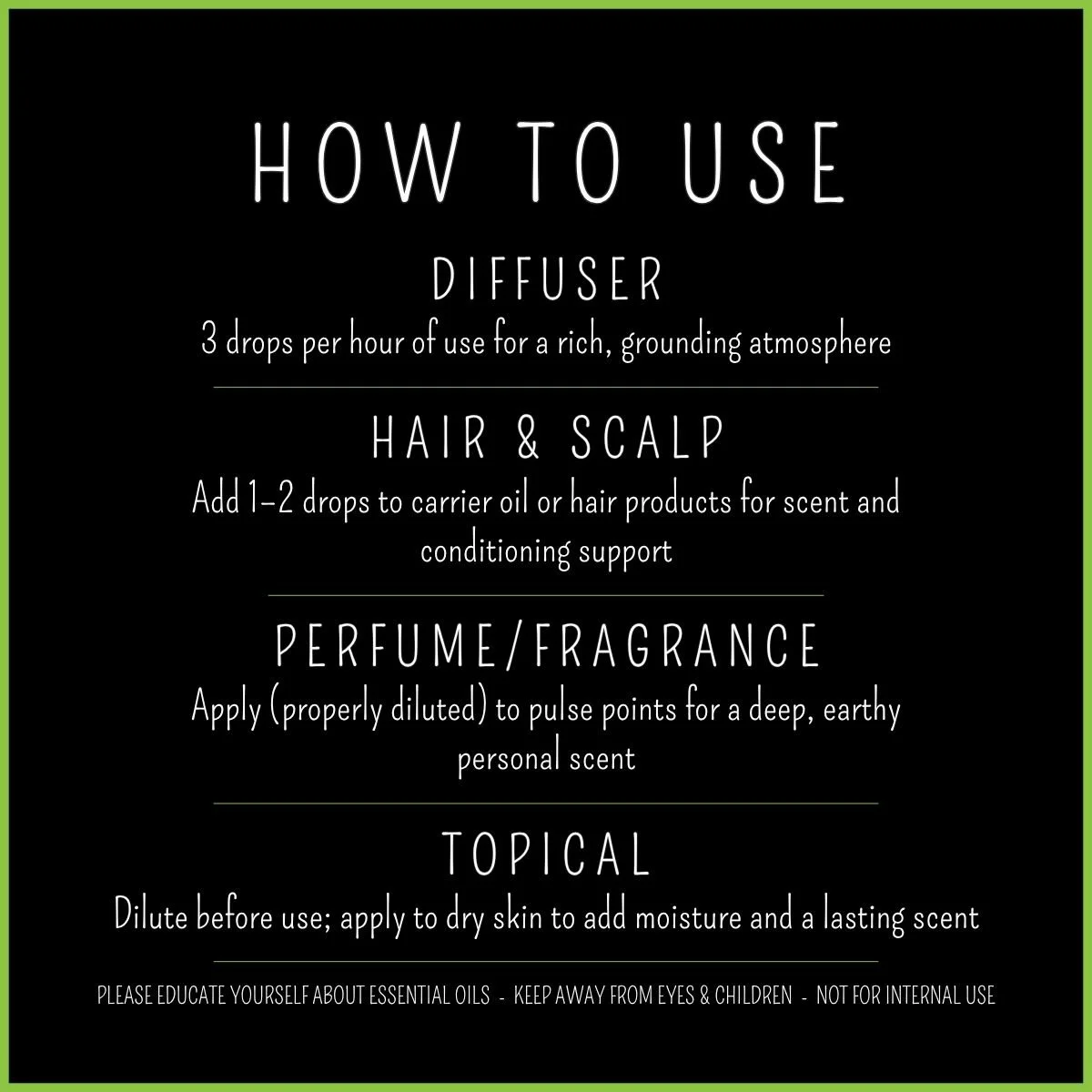 HOW TO USE

DIFFUSER
3 drops per hour of use for a rich, grounding atmosphere

HAIR & SCALP
Add 1–2 drops to carrier oil or hair products for scent and conditioning support

PERFUME/FRAGRANCE
Apply (properly diluted) to pulse points for a deep, earthy personal scent

TOPICAL
Dilute before use; apply to dry skin to add moisture and a lasting scent

PLEASE EDUCATE YOURSELF ABOUT ESSENTIAL OILS - KEEP AWAY FROM EYES & CHILDREN - NOT FOR INTERNAL USE