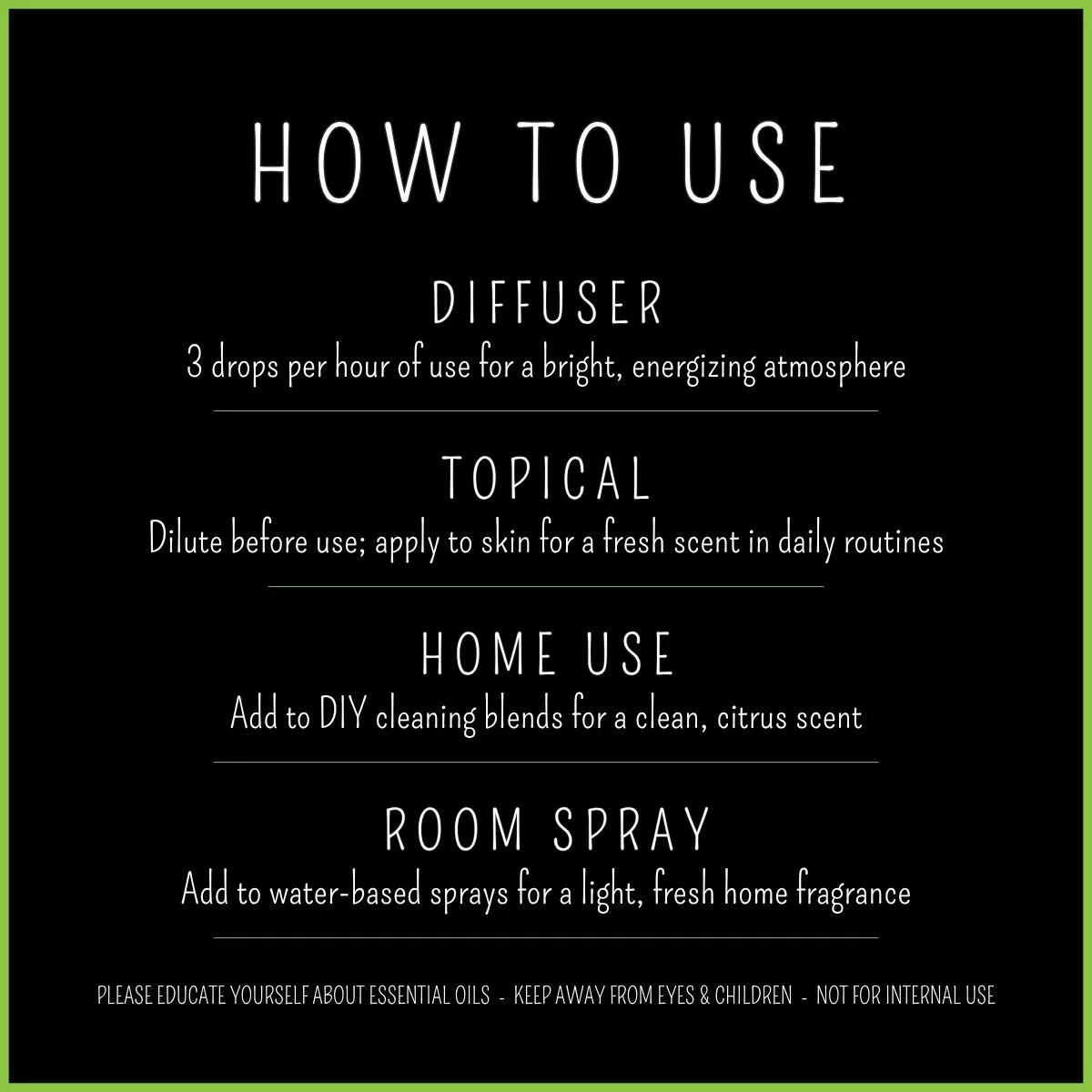 HOW TO USE

DIFFUSER
3 drops per hour of use for a bright, energizing atmosphere

TOPICAL
Dilute before use; apply to skin for a fresh scent in daily routines

HOME USE
Add to DIY cleaning blends for a clean, citrus scent

ROOM SPRAY
Add to water-based sprays for a light, fresh home fragrance

PLEASE EDUCATE YOURSELF ABOUT ESSENTIAL OILS - KEEP AWAY FROM EYES & CHILDREN - NOT FOR INTERNAL USE