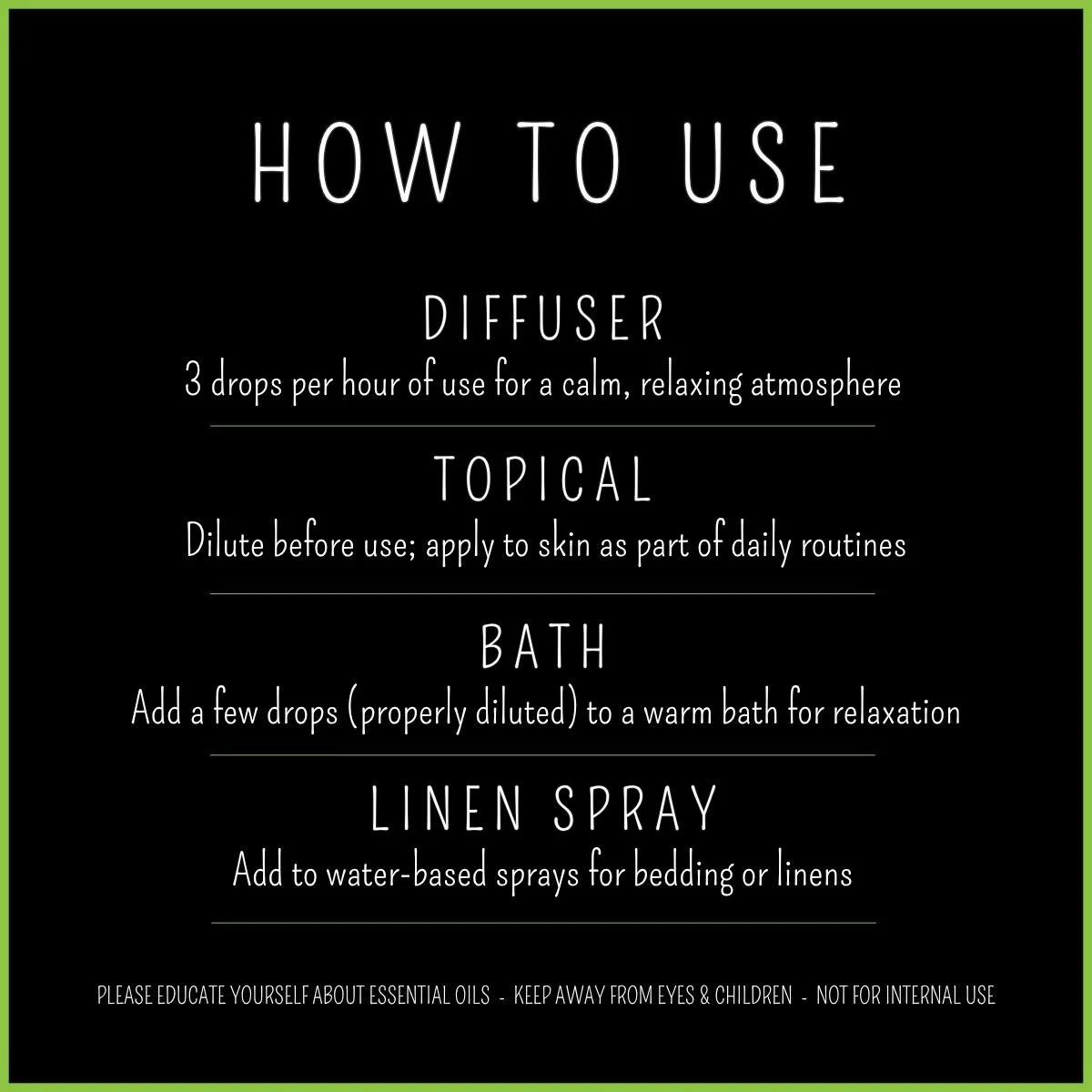 HOW TO USE

DIFFUSER
3 drops per hour of use for a calm, relaxing atmosphere

TOPICAL
Dilute before use; apply to skin as part of daily routines

BATH
Add a few drops (properly diluted) to a warm bath for relaxation

LINEN SPRAY
Add to water-based sprays for bedding or linens

PLEASE EDUCATE YOURSELF ABOUT ESSENTIAL OILS - KEEP AWAY FROM EYES & CHILDREN - NOT FOR INTERNAL USE