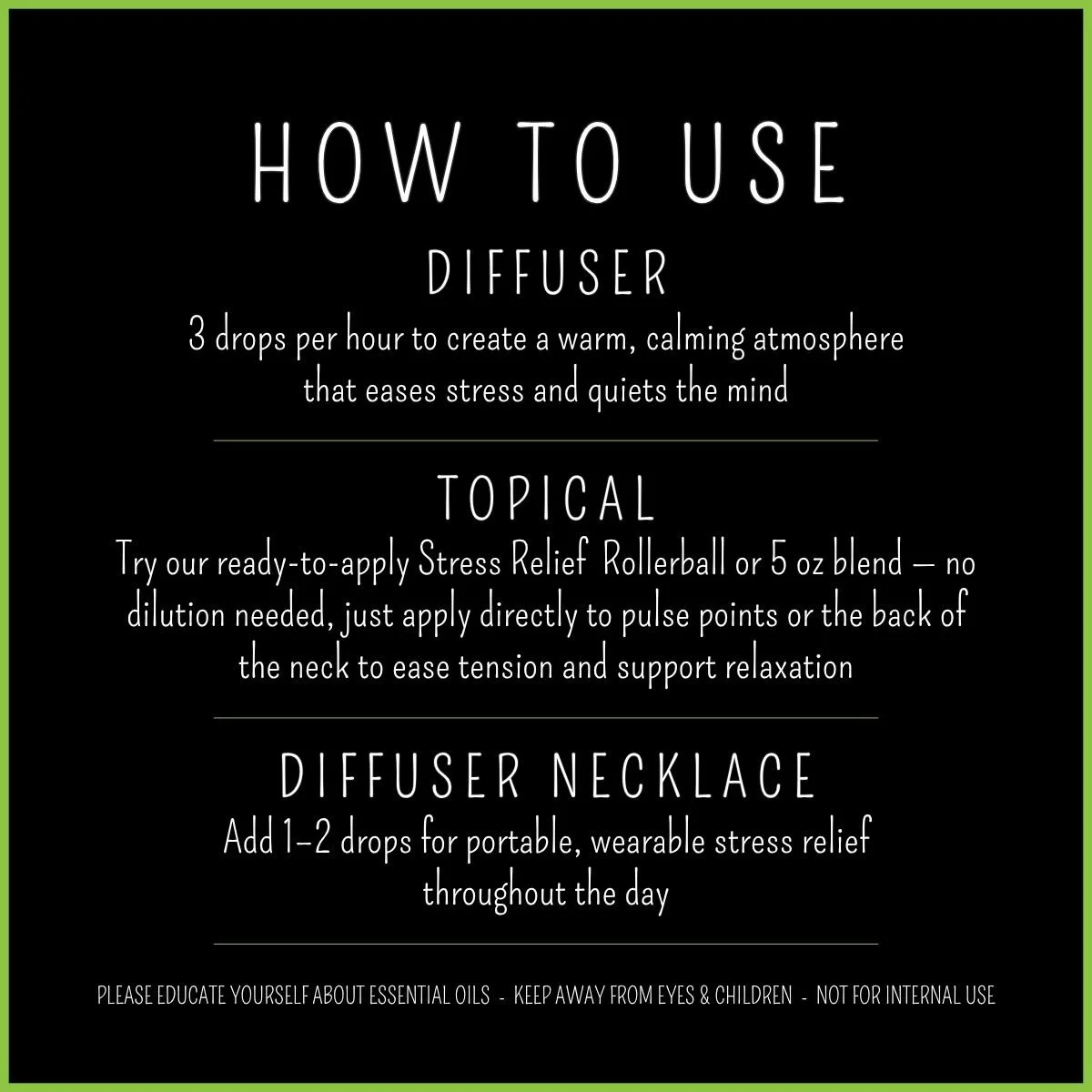 HOW TO USE

DIFFUSER

3 drops per hour to create a warm, calming atmosphere that eases stress and quiets the mind

TOPICAL

Try our ready-to-apply Stress Relief Rollerball or 5 oz blend — no dilution needed, just apply directly to pulse points or the back of the neck to ease tension and support relaxation

DIFFUSER NECKLACE

Add 1–2 drops for portable, wearable stress relief throughout the day

PLEASE EDUCATE YOURSELF ABOUT ESSENTIAL OILS - KEEP AWAY FROM EYES & CHILDREN - NOT FOR INTERNAL USE