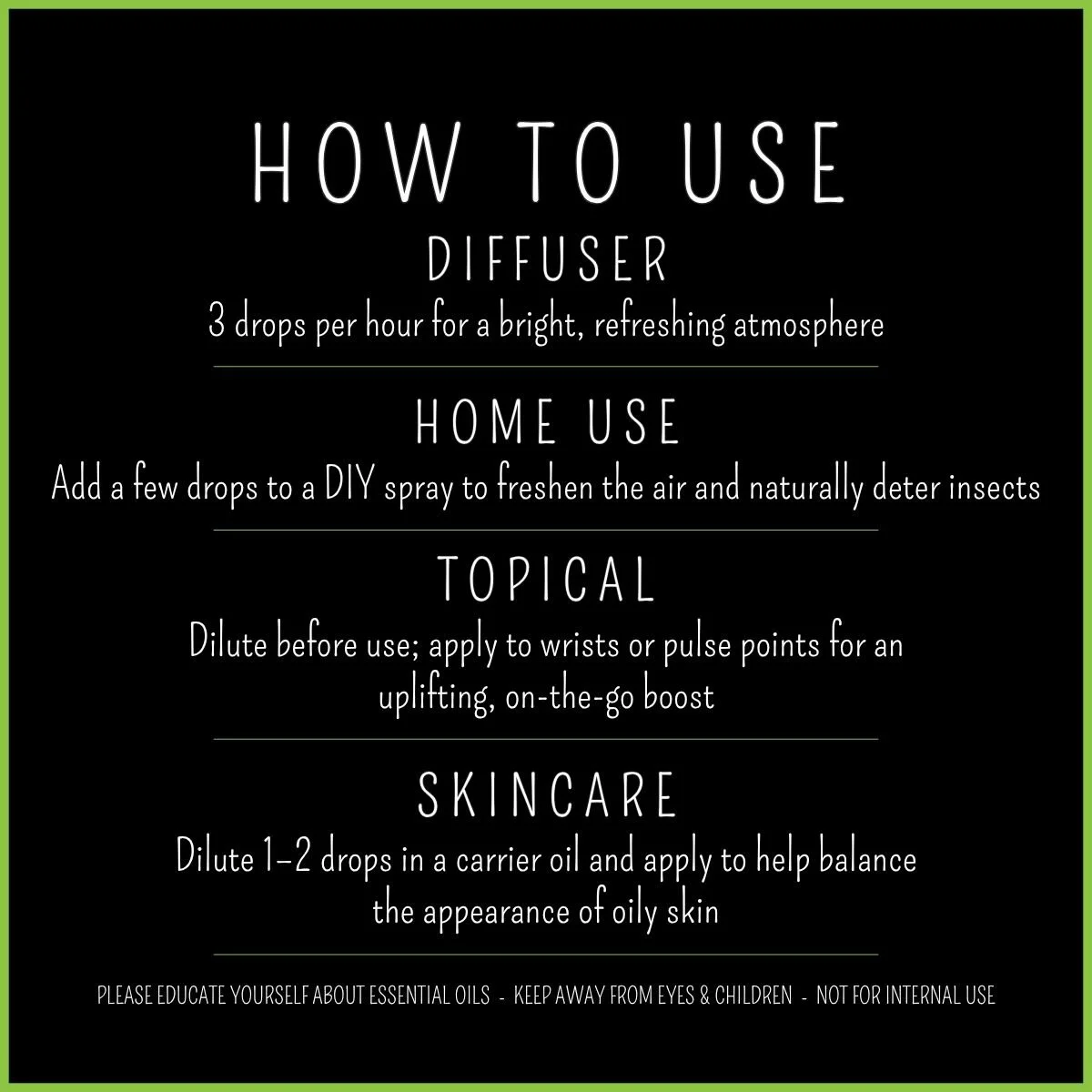 HOW TO USE

DIFFUSER
3 drops per hour for a bright, refreshing atmosphere

HOME USE
Add a few drops to a DIY spray to freshen the air and naturally deter insects

TOPICAL
Dilute before use; apply to wrists or pulse points for an uplifting, on-the-go boost

SKINCARE
Dilute 1–2 drops in a carrier oil and apply to help balance the appearance of oily skin

PLEASE EDUCATE YOURSELF ABOUT ESSENTIAL OILS - KEEP AWAY FROM EYES & CHILDREN - NOT FOR INTERNAL USE