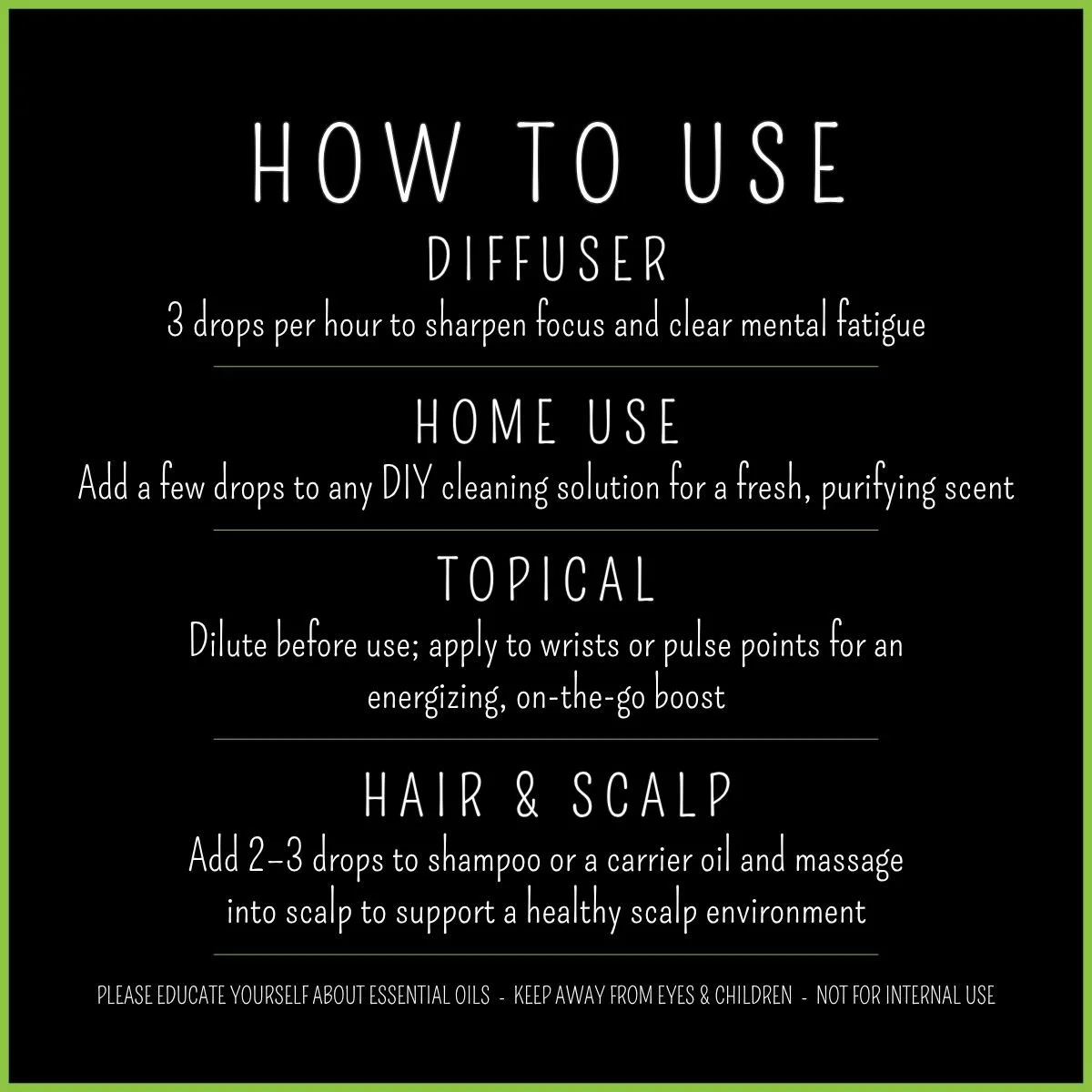 HOW TO USE

DIFFUSER

3 drops per hour to sharpen focus and clear mental fatigue

HOME USE

Add a few drops to any DIY cleaning solution for a fresh, purifying scent

TOPICAL

Dilute before use; apply to wrists or pulse points for an energizing, on-the-go boost

HAIR & SCALP

Add 2–3 drops to shampoo or a carrier oil and massage into scalp to support a healthy scalp environment

PLEASE EDUCATE YOURSELF ABOUT ESSENTIAL OILS - KEEP AWAY FROM EYES & CHILDREN - NOT FOR INTERNAL USE